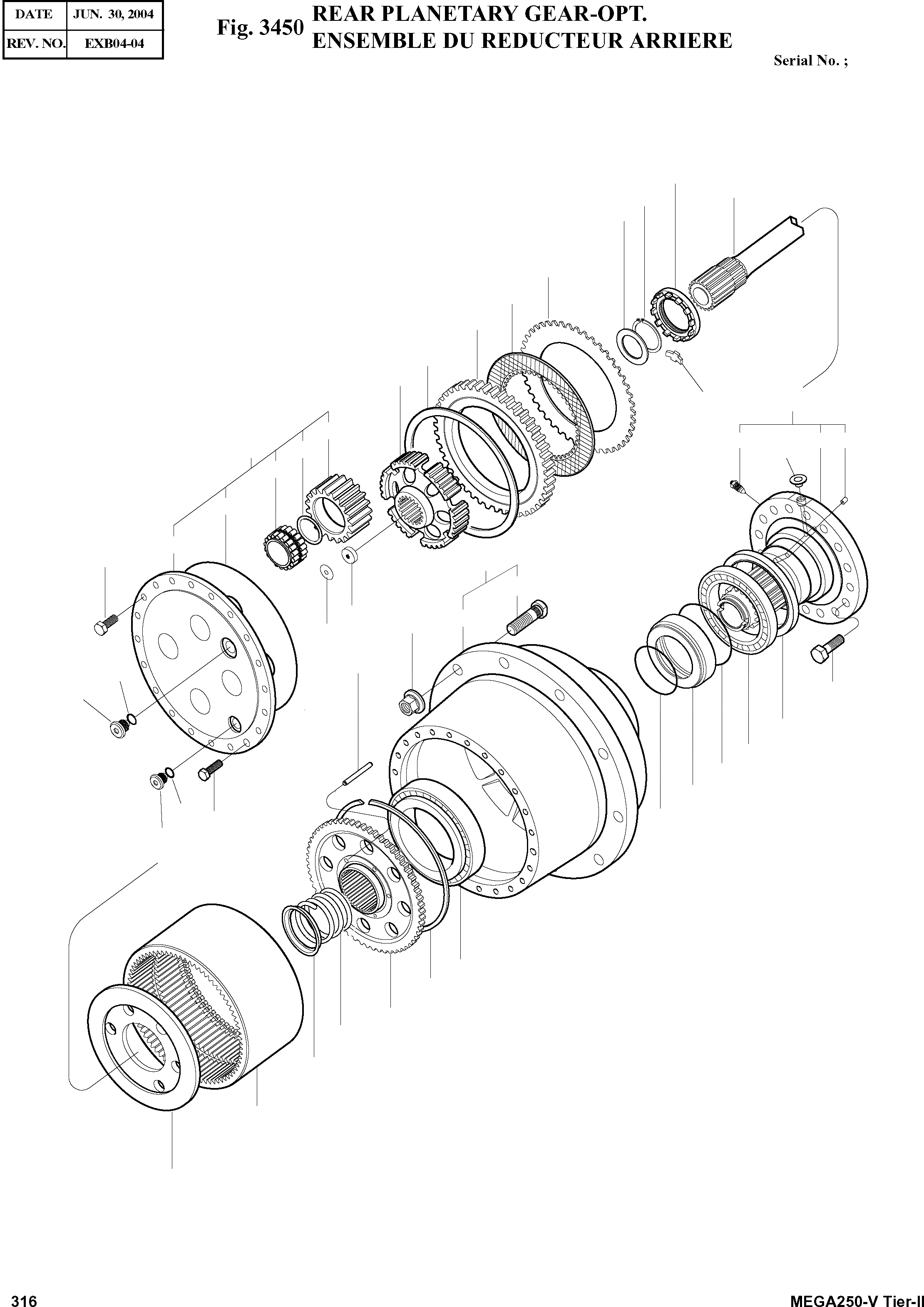 | DATE | JUN. 30, 2004 |
|---|---|
| REV. NO. | EXB04-04 |

Fig. 3450 REAR PLANETARY GEAR-OPT.
ENSEMBLE DU REDUCTEUR ARRIERE

Serial No. ;

316

MEGA250-V Tier-II