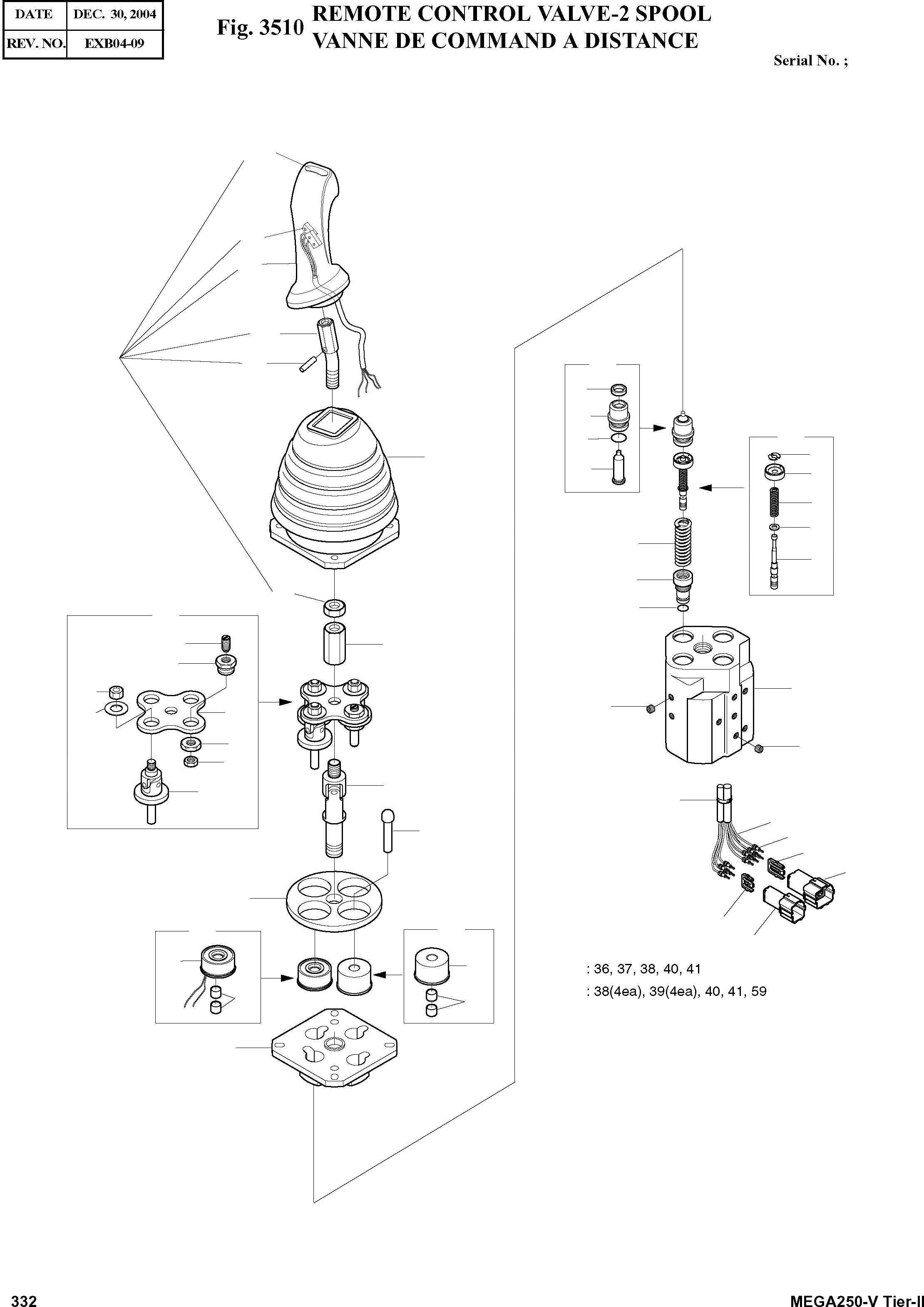 | DATE | DEC. 30, 2004 |
|---|---|
| REV. NO. | EXB04-09 |

Fig. 3510 REMOTE CONTROL VALVE-2 SPOOL
VANNE DE COMMAND A DISTANCE

Serial No. ;

: 36, 37, 38, 40, 41
: 38(4ea), 39(4ea), 40, 41, 59

332

MEGA250-V Tier-II