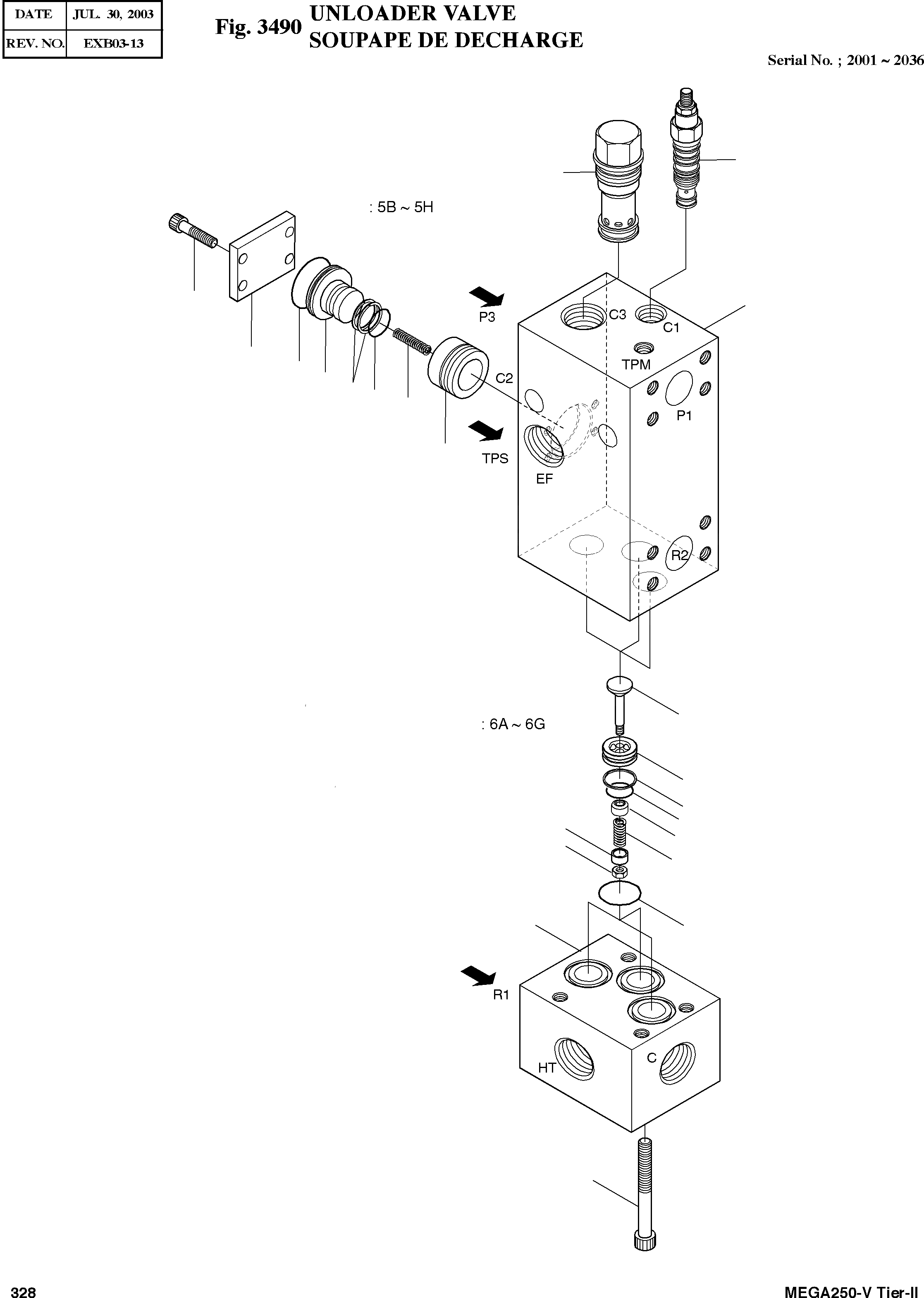 | DATE | JUL. 30, 2003 |
|---|---|
| REV. NO. | EXB03-13 |

Fig. 3490 UNLOADER VALVE
SOUPAPE DE DECHARGE

Serial No. ; 2001 ~ 2036

: 5B ~ 5H

P3

C3

C1

TPM

C2

P1

TPS

EF

R2

: 6A ~ 6G

R1

HT

C

328

MEGA250-V Tier-II