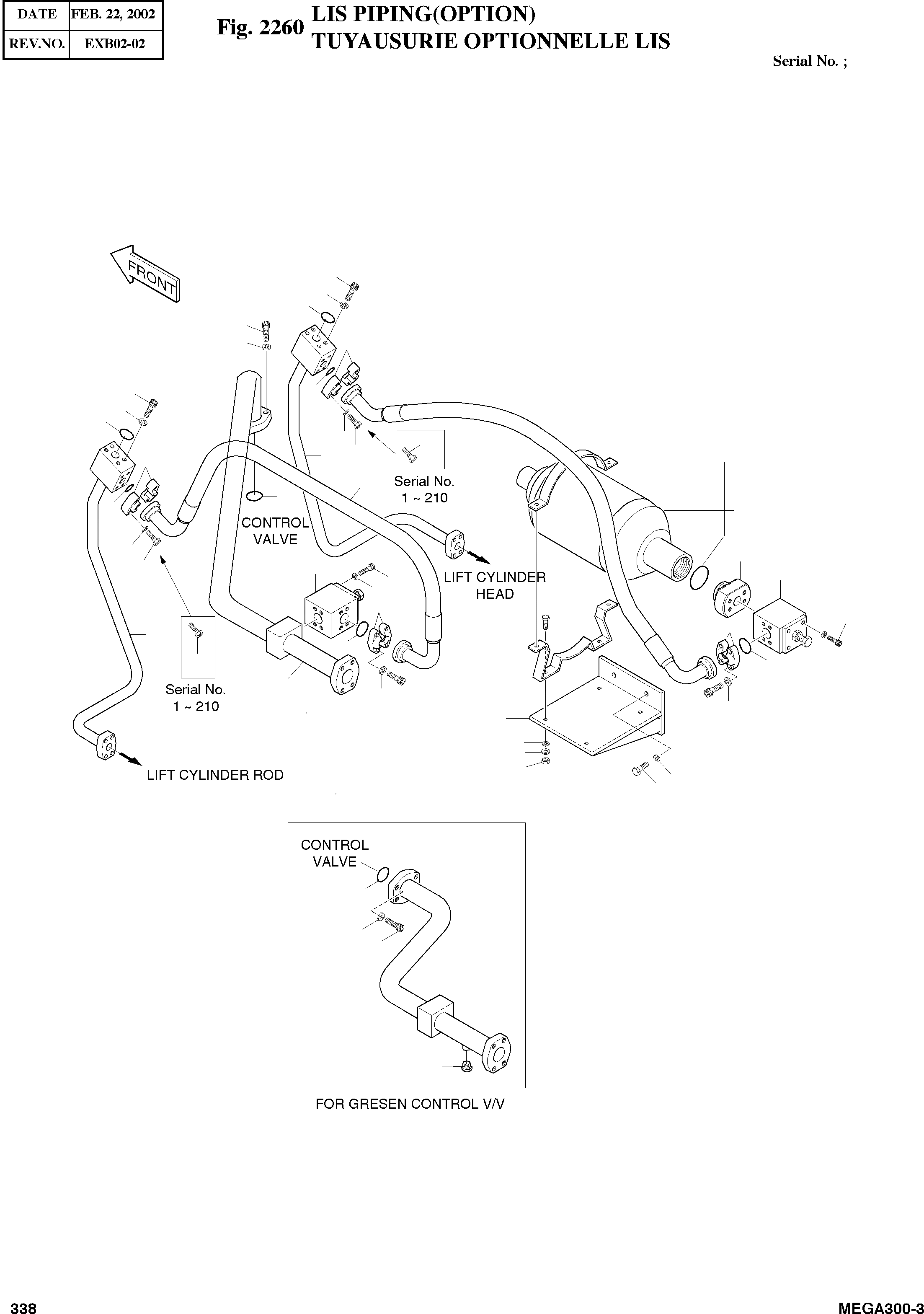 | DATE | FEB. 22, 2002 |
|---|---|
| REV.NO. | EXB02-02 |

Fig. 2260 LIS PIPING(OPTION)
TUYAUSURIE OPTIONNELLE LIS

Serial No. ;

FRONT

Serial No.
1 ~ 210

CONTROL
VALVE

LIFT CYLINDER
HEAD

Serial No.
1 ~ 210

LIFT CYLINDER ROD

CONTROL
VALVE

FOR GRESEN CONTROL V/V

338

MEGA300-3