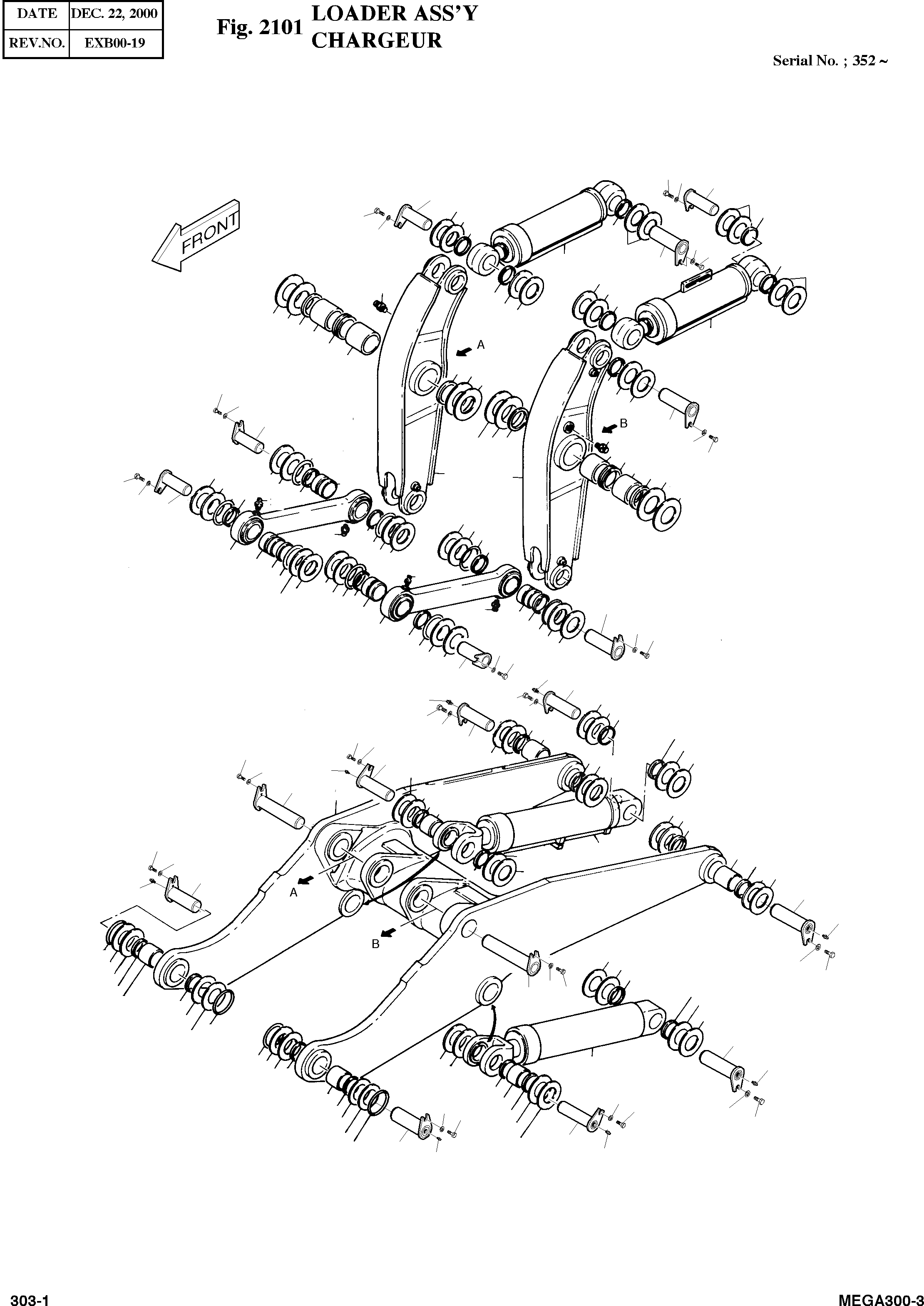 | DATE | DEC. 22, 2000 |
|---|---|
| REV.NO. | EXB00-19 |

Fig. 2101 LOADER ASS'Y
CHARGEUR

Serial No. ; 352 ~

FRONT

A

B

A

B

303-1

MEGA300-3