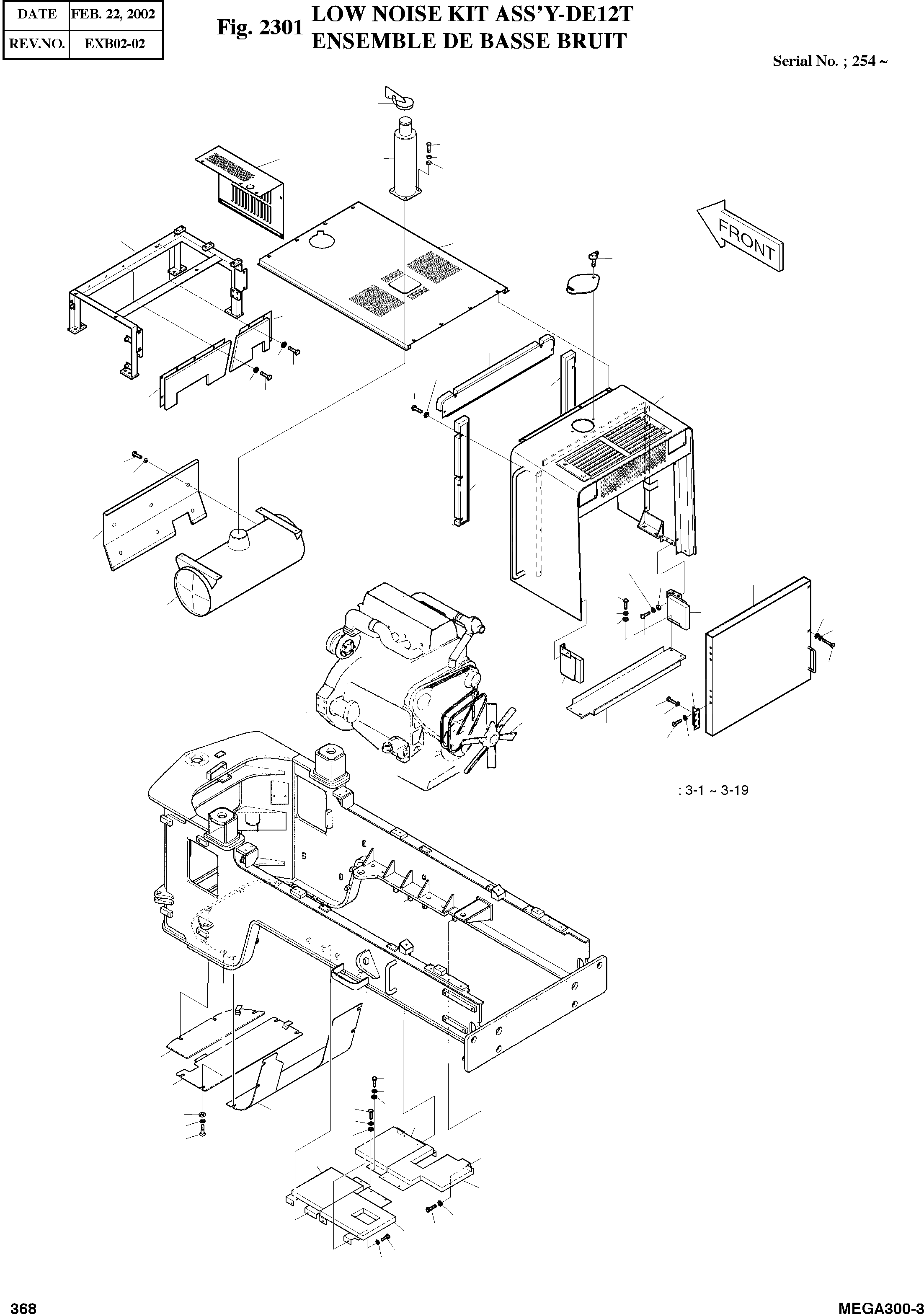 | DATE | FEB. 22, 2002 |
|---|---|
| REV.NO. | EXB02-02 |

Fig. 2301 LOW NOISE KIT ASS'Y-DE12T
ENSEMBLE DE BASSE BRUIT

Serial No. ; 254 ~

FRONT

: 3-1 ~ 3-19

368

MEGA300-3