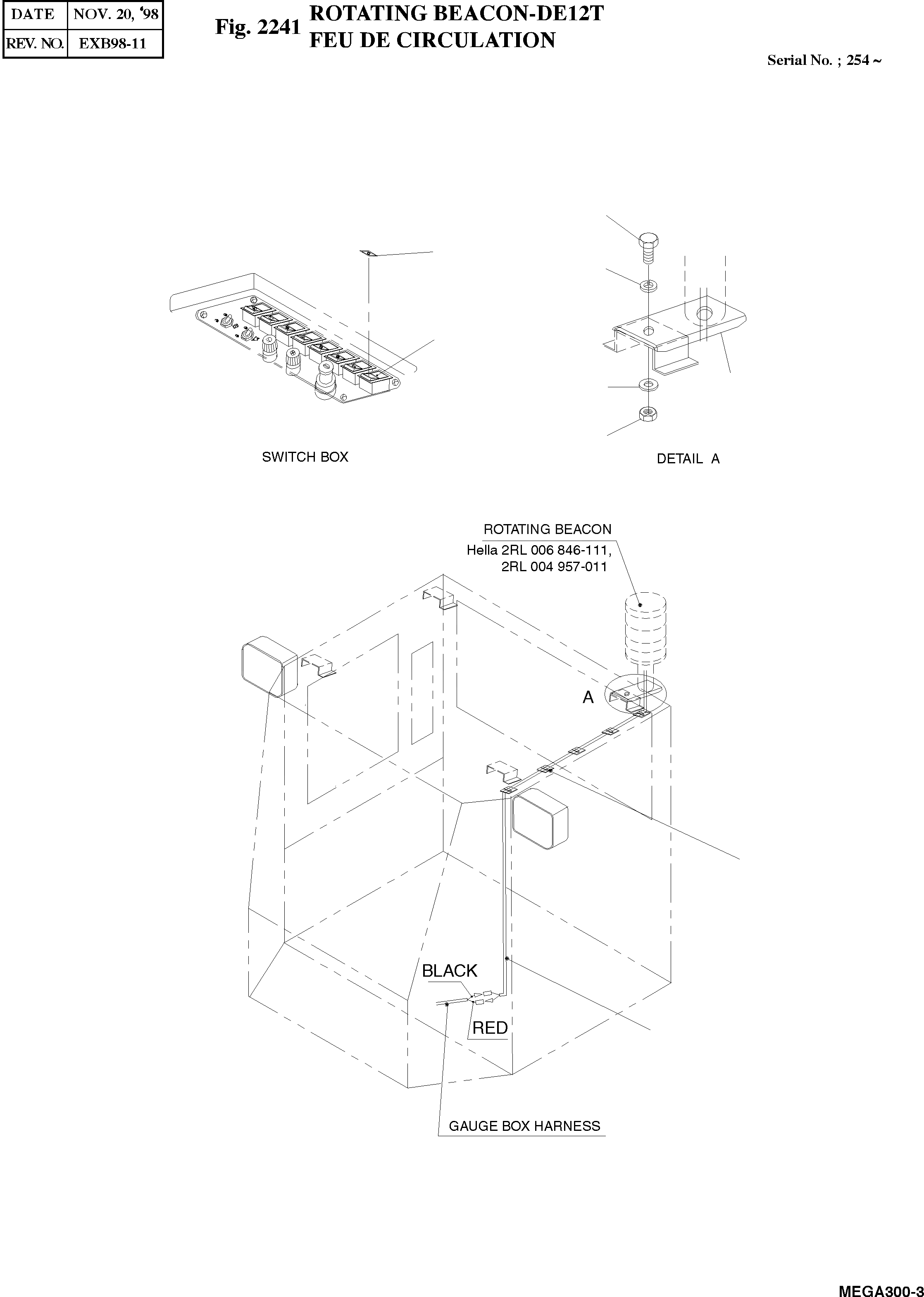 | DATE | NOV. 20, '98 |
|---|---|
| REV. NO. | EXB98-11 |

Fig. 2241 ROTATING BEACON-DE12T
FEU DE CIRCULATION

Serial No. ; 254 ~

SWITCH BOX

DETAIL A

ROTATING BEACON
Hella 2RL 006 846-111,
2RL 004 957-011

A

BLACK

RED

GAUGE BOX HARNESS

MEGA300-3