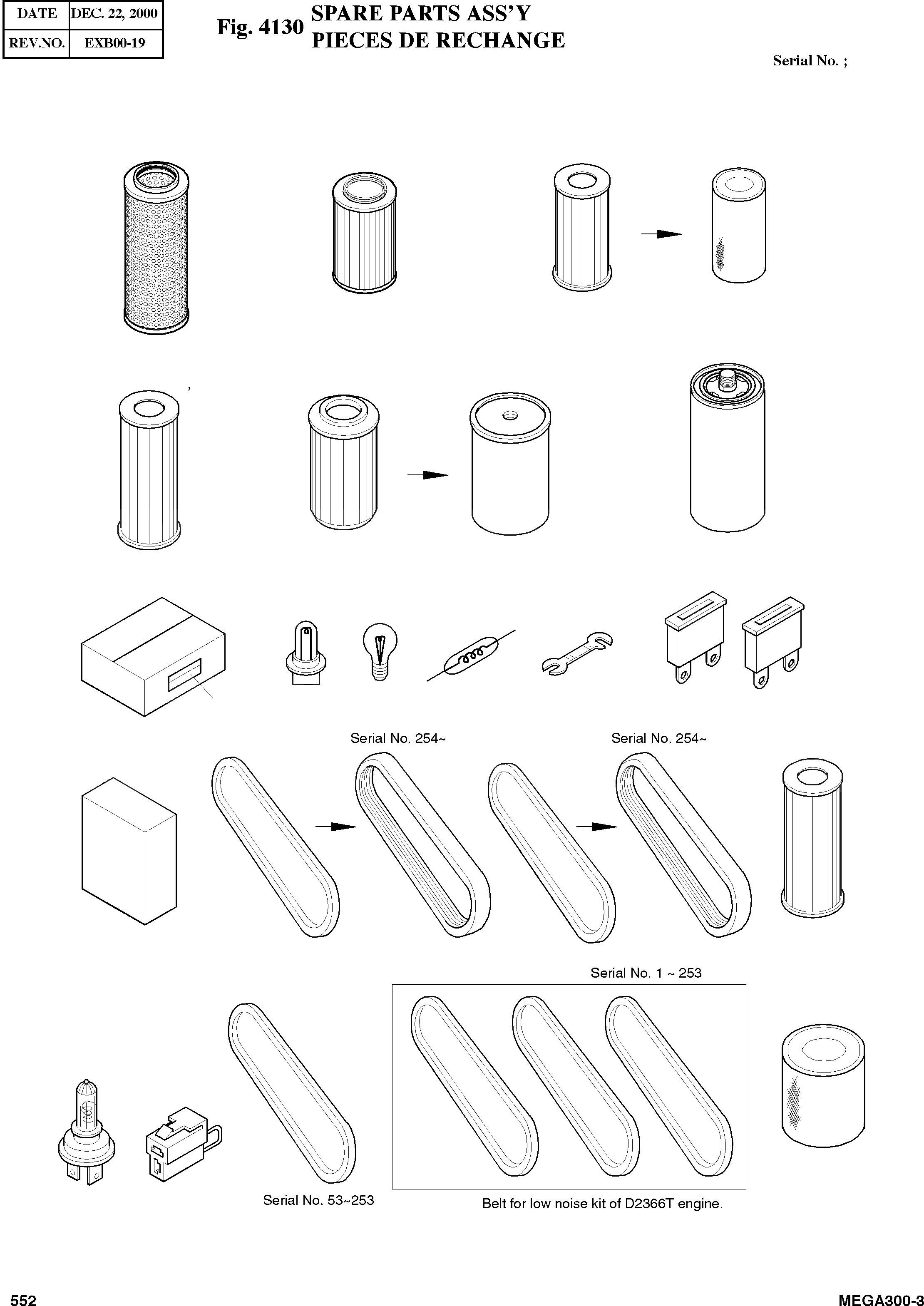 | DATE | DEC. 22, 2000 |
|---|---|
| REV.NO. | EXB00-19 |

Fig. 4130 SPARE PARTS ASS'Y
PIECES DE RECHANGE

Serial No. ;

Serial No. 254~

Serial No. 254~

Serial No. 1 ~ 253

Serial No. 53~253

Belt for low noise kit of D2366T engine.

552

MEGA300-3