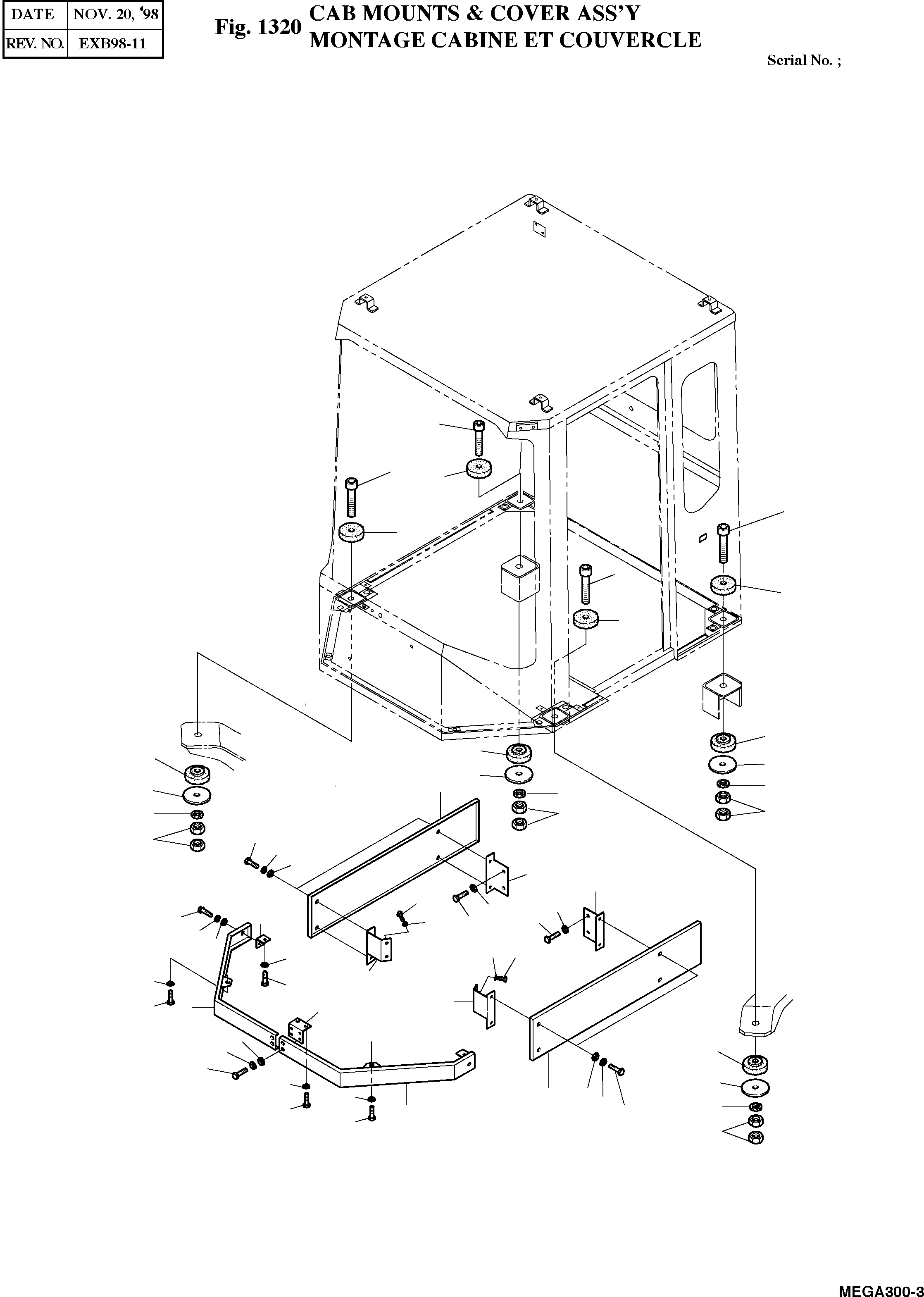 | DATE | NOV. 20, '98 |
|---|---|
| REV. NO. | EXB98-11 |

Fig. 1320 CAB MOUNTS & COVER ASS'Y
MONTAGE CABINE ET COUVERCLE

Serial No. ;

MEGA300-3