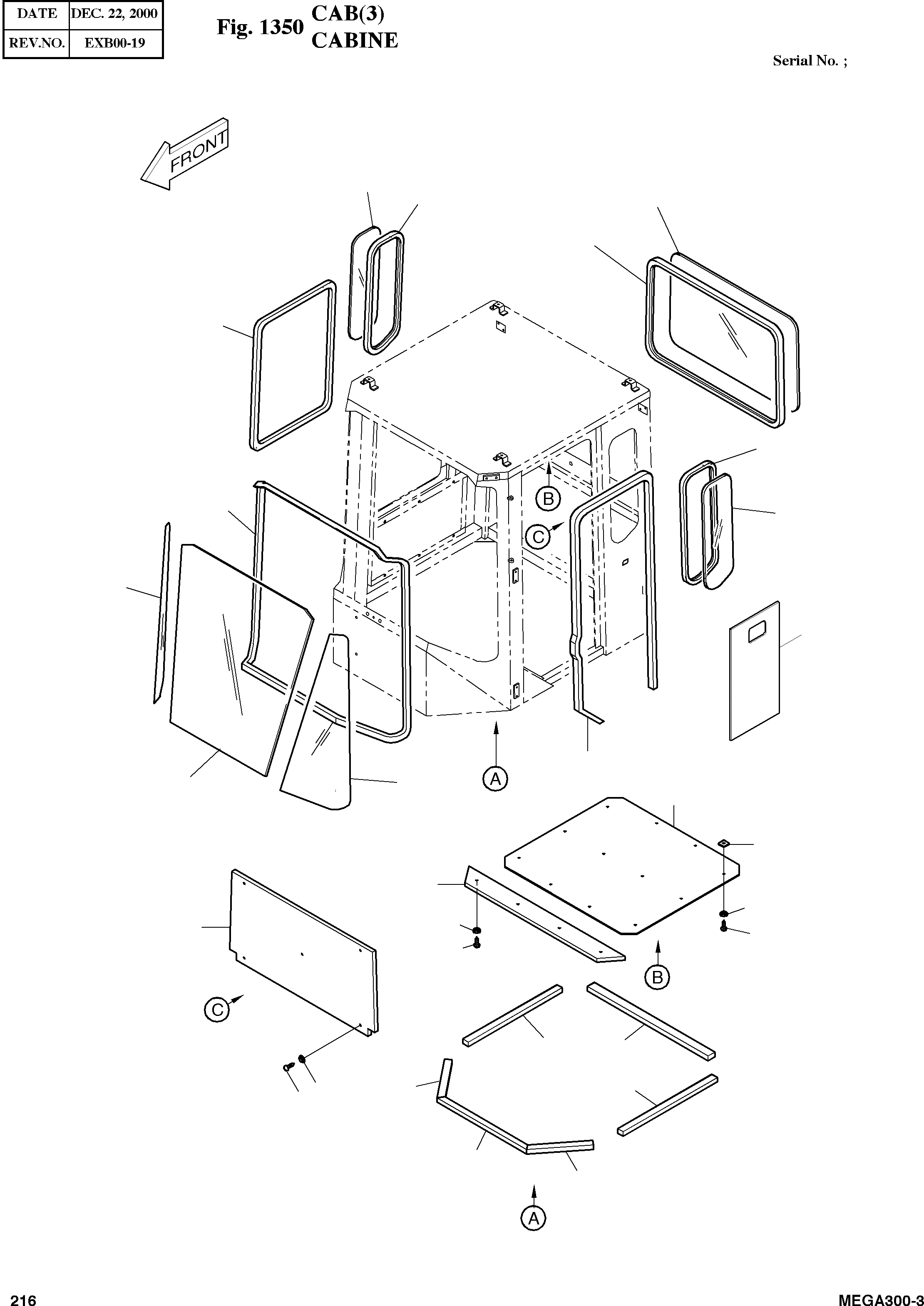 | DATE | DEC. 22, 2000 |
|---|---|
| REV.NO. | EXB00-19 |

Fig. 1350 CAB(3)
CABINE

Serial No. ;

FRONT

B

C

A

B

C

A

216

MEGA300-3