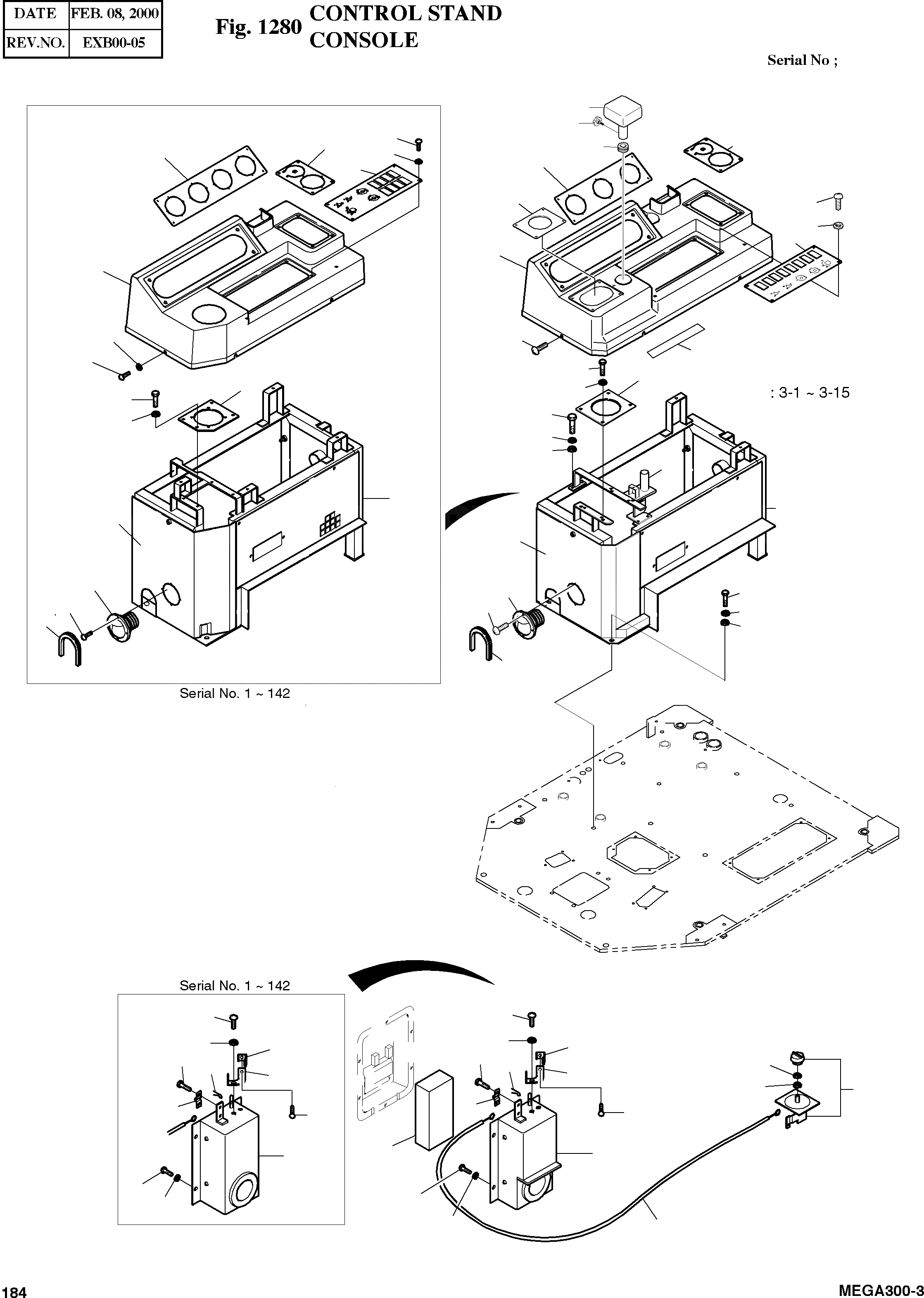 | DATE | FEB. 08, 2000 |
|---|---|
| REV.NO. | EXB00-05 |

Fig. 1280 CONTROL STAND CONSOLE

Serial No ;

: 3-1 ~ 3-15

Serial No. 1 ~ 142

Serial No. 1 ~ 142

184

MEGA300-3