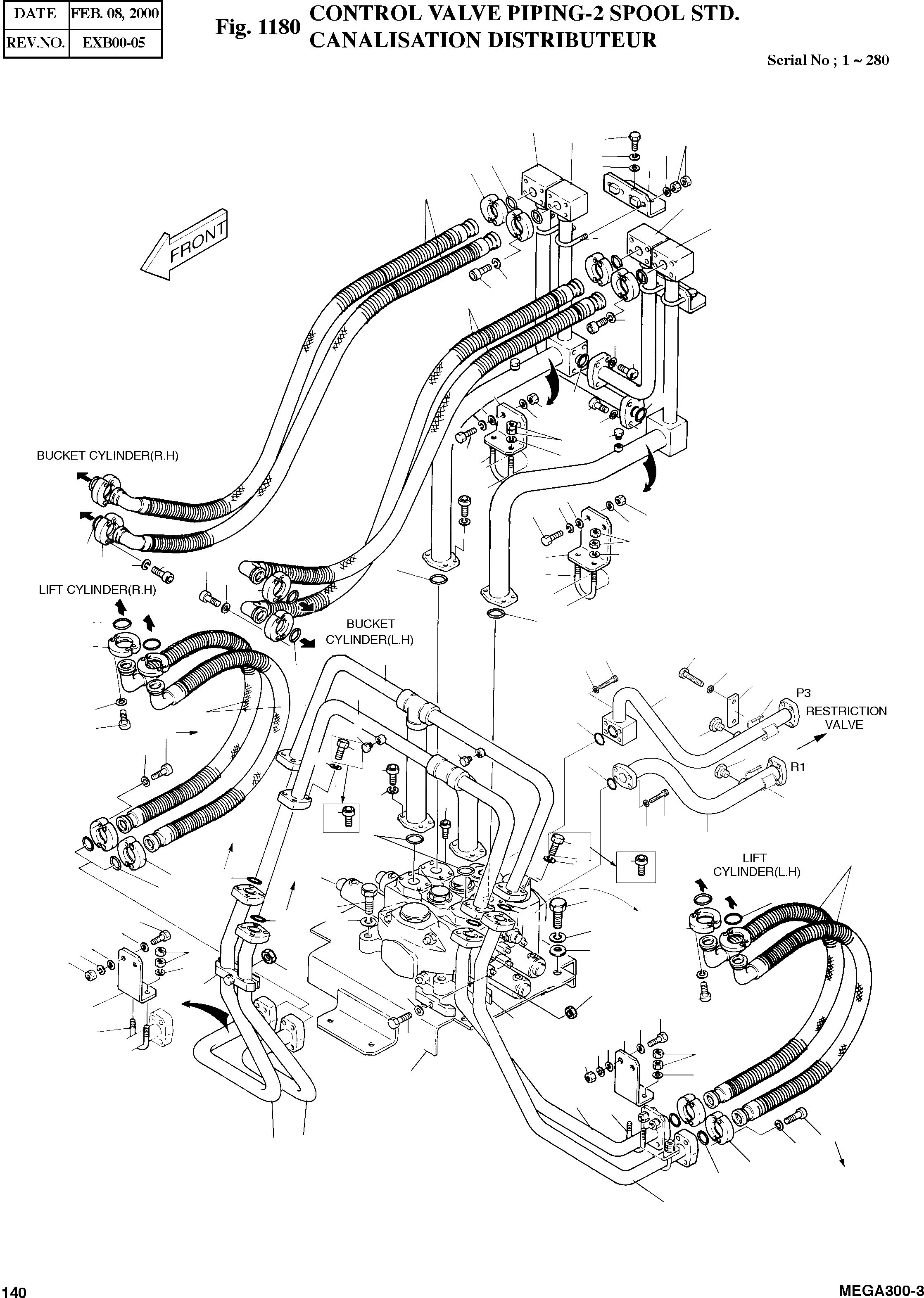 | DATE | FEB. 08, 2000 |
|---|---|
| REV.NO. | EXB00-05 |

Fig. 1180 CONTROL VALVE PIPING-2 SPOOL STD.
CANALISATION DISTRIBUTEUR

Serial No ; 1 ~ 280

FRONT

BUCKET CYLINDER(R.H)

LIFT CYLINDER(R.H)

BUCKET CYLINDER(L.H)

P3

RESTRICTION VALVE

R1

LIFT CYLINDER(L.H)

140

MEGA300-3