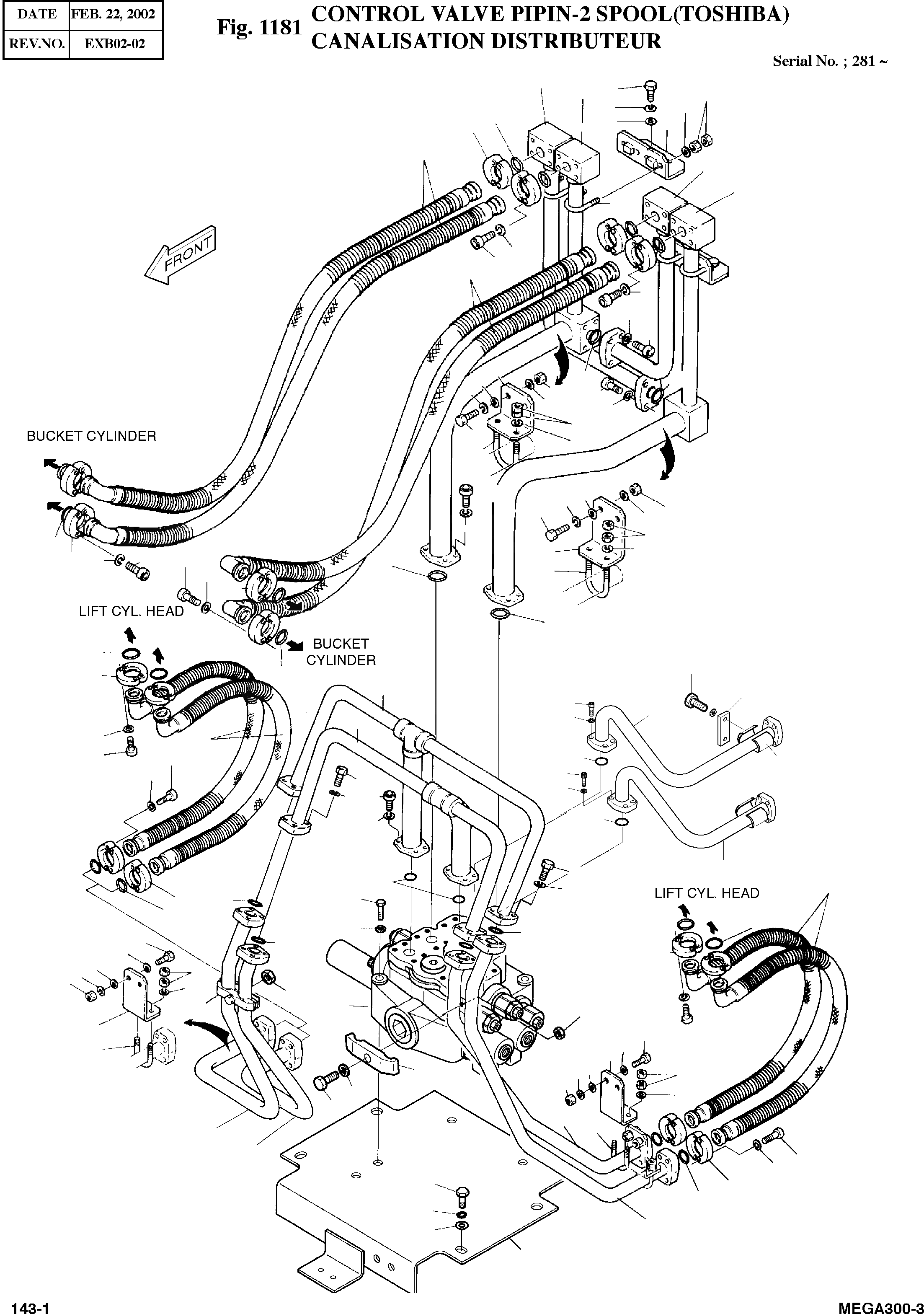 | DATE | FEB. 22, 2002 |
|---|---|
| REV.NO. | EXB02-02 |

Fig. 1181 CONTROL VALVE PIPIN-2 SPOOL(TOSHIBA)
CANALISATION DISTRIBUTEUR

Serial No. ; 281 ~

FRONT

BUCKET CYLINDER

LIFT CYL. HEAD

BUCKET CYLINDER

LIFT CYL. HEAD

143-1

MEGA300-3