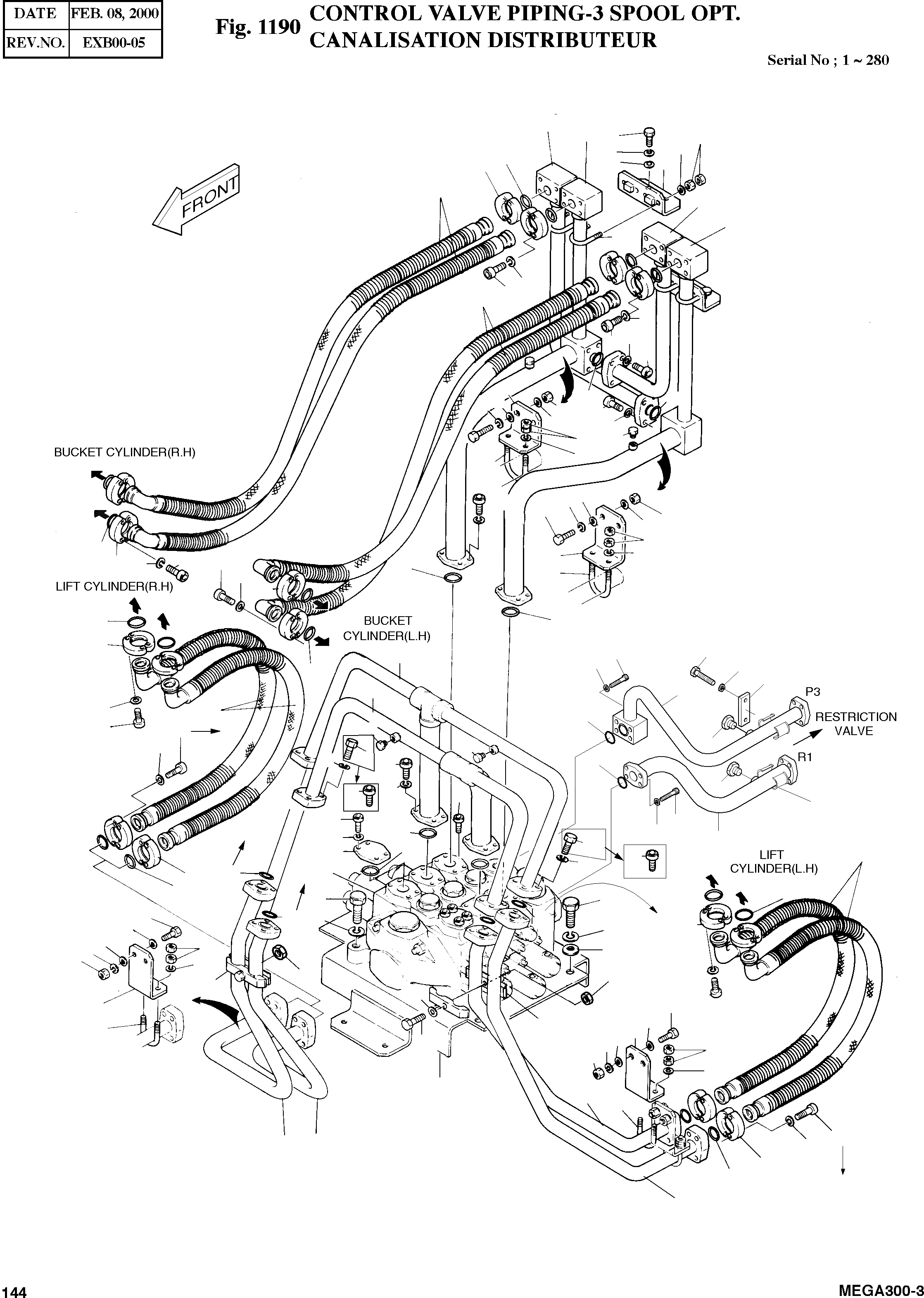 | DATE | FEB. 08, 2000 |
|---|---|
| REV.NO. | EXB00-05 |

Fig. 1190 CONTROL VALVE PIPING-3 SPOOL OPT.
CANALISATION DISTRIBUTEUR

Serial No ; 1 ~ 280

FRONT

BUCKET CYLINDER(R.H)

LIFT CYLINDER(R.H)

BUCKET CYLINDER(L.H)

P3

RESTRICTION VALVE

R1

LIFT CYLINDER(L.H)

144

MEGA300-3