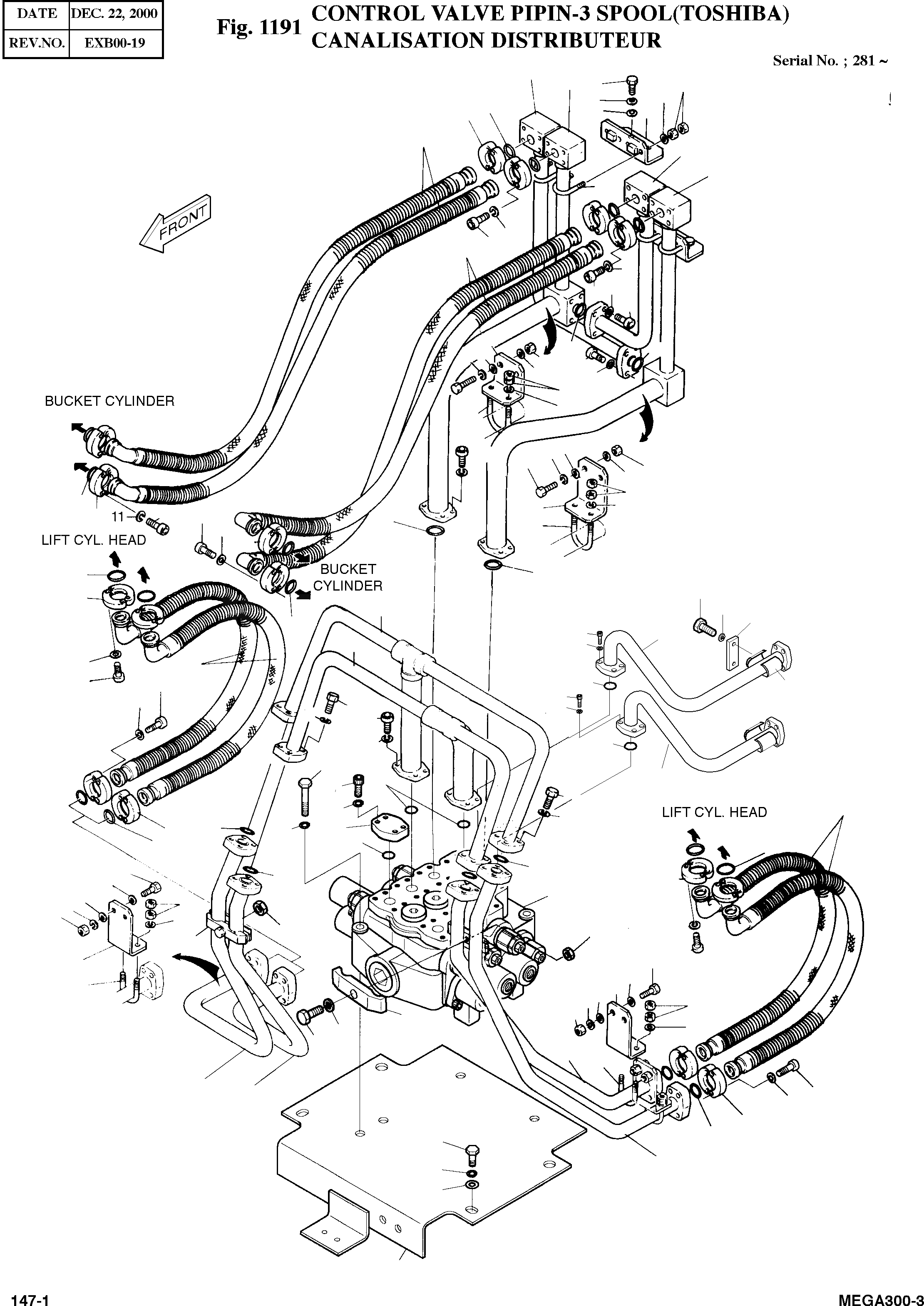 | DATE | DEC. 22, 2000 |
|---|---|
| REV.NO. | EXB00-19 |

Fig. 1191 CONTROL VALVE PIPIN-3 SPOOL(TOSHIBA) CANALISATION DISTRIBUTEUR

Serial No. ; 281 ~

FRONT

BUCKET CYLINDER

11

LIFT CYL. HEAD

BUCKET CYLINDER

LIFT CYL. HEAD

147-1

MEGA300-3