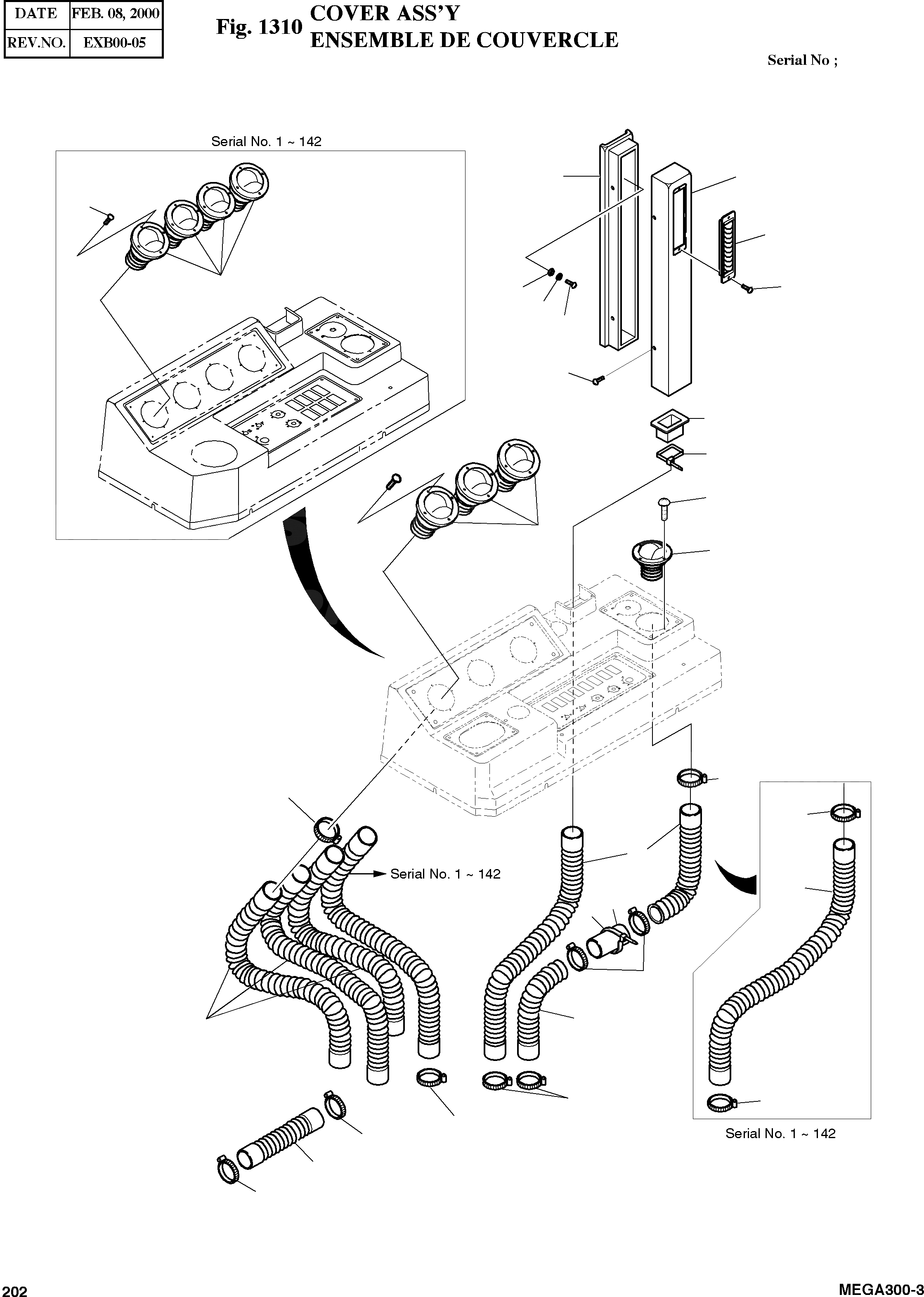 | DATE | FEB. 08, 2000 |
|---|---|
| REV.NO. | EXB00-05 |

Fig. 1310 COVER ASS'Y
ENSEMBLE DE COUVERCLE

Serial No ;

Serial No. 1 ~ 142

Serial No. 1 ~ 142

Serial No. 1 ~ 142

202

MEGA300-3