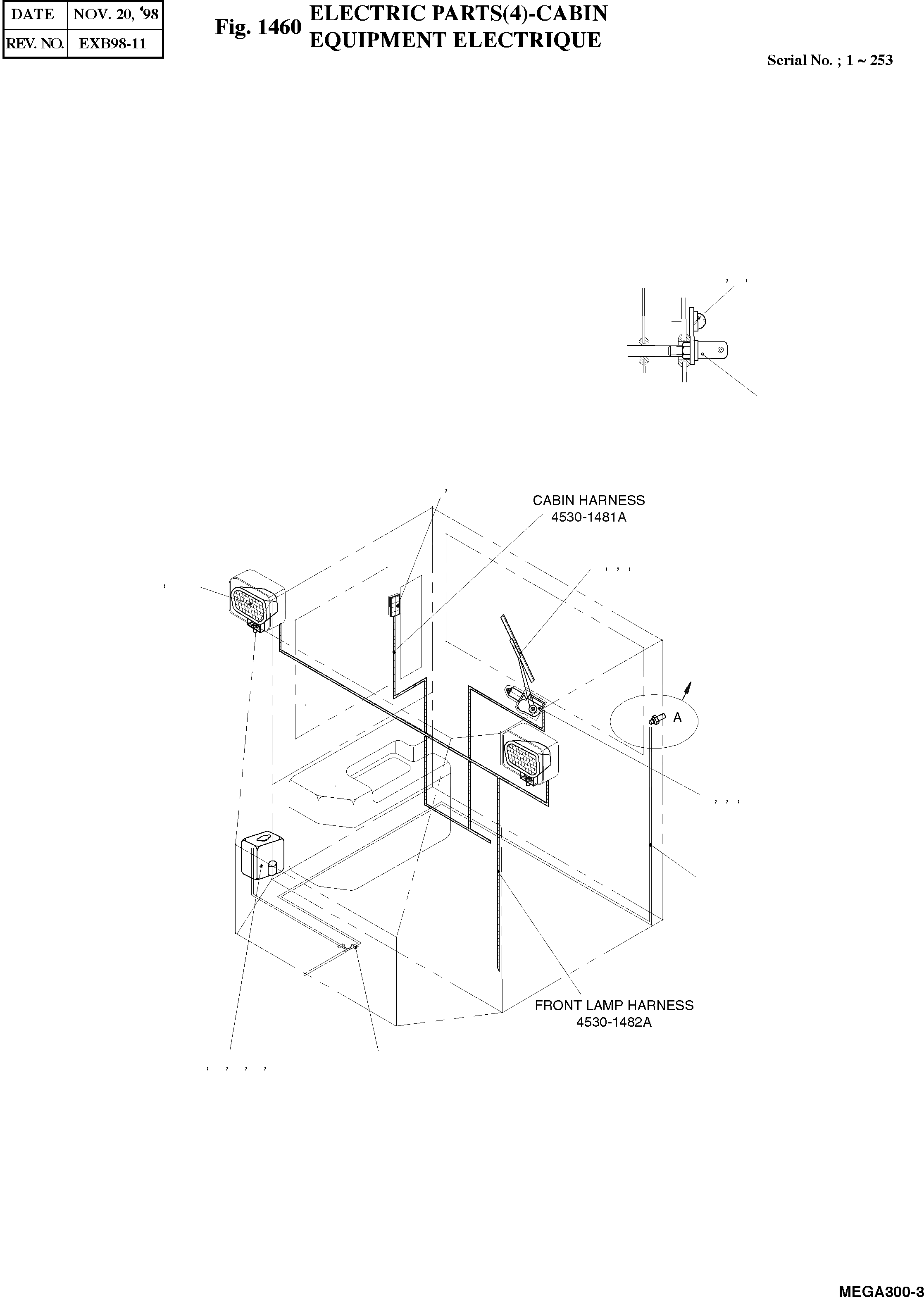 | DATE | NOV. 20, '98 |
|---|---|
| REV. NO. | EXB98-11 |

Fig. 1460 ELECTRIC PARTS(4)-CABIN
EQUIPMENT ELECTRIQUE

Serial No. ; 1 ~ 253

, ,

,

CABIN HARNESS
4530-1481A

, , ,

,

A

, , ,

FRONT LAMP HARNESS
4530-1482A

, , , ,

MEGA300-3