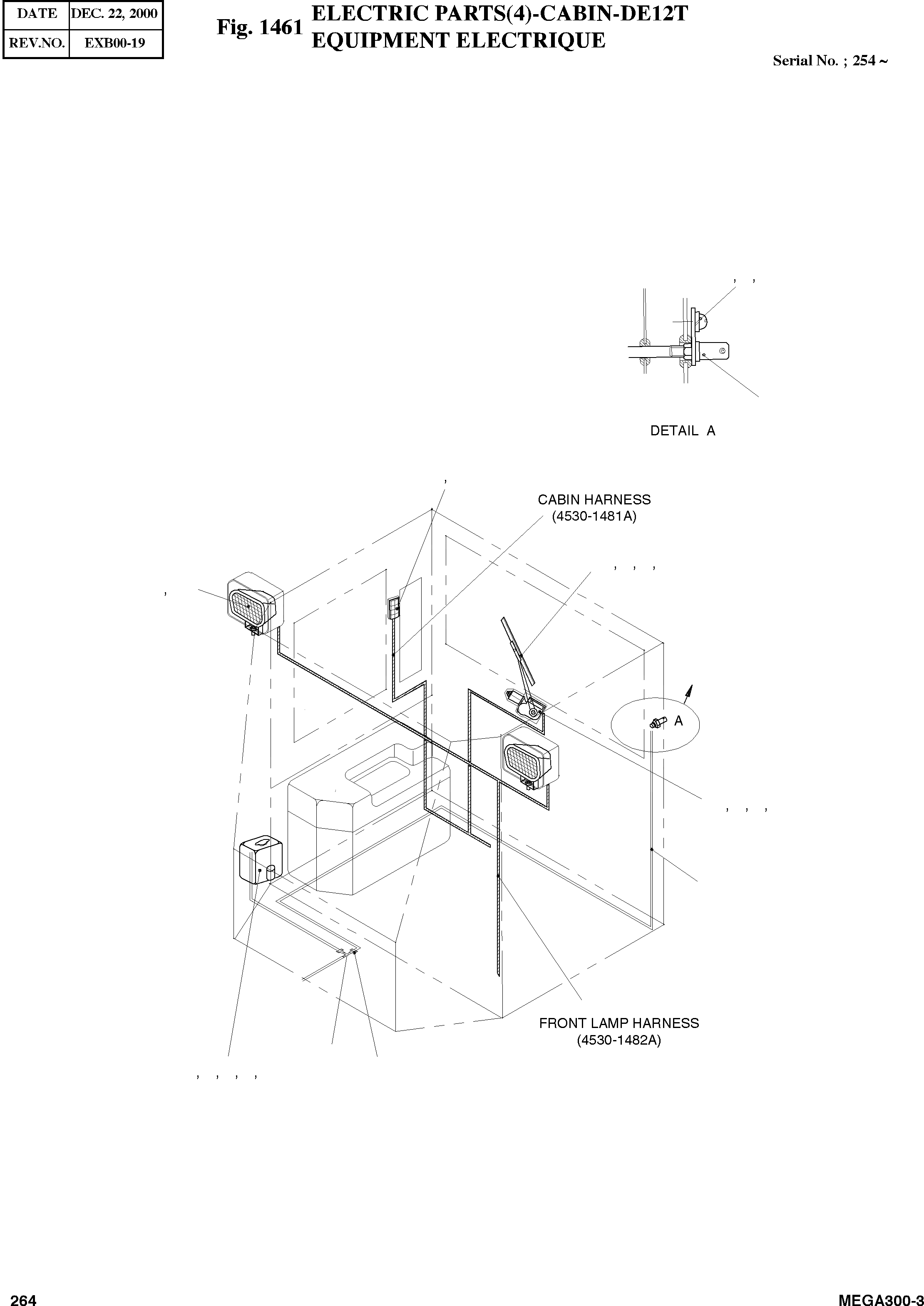 | DATE | DEC. 22, 2000 |
|---|---|
| REV.NO. | EXB00-19 |

Fig. 1461 ELECTRIC PARTS(4)-CABIN-DE12T
EQUIPMENT ELECTRIQUE

Serial No. ; 254 ~

, ,

DETAIL A

,

CABIN HARNESS
(4530-1481A)

, , ,

,

A

, , ,

FRONT LAMP HARNESS
(4530-1482A)

, , , ,

264

MEGA300-3