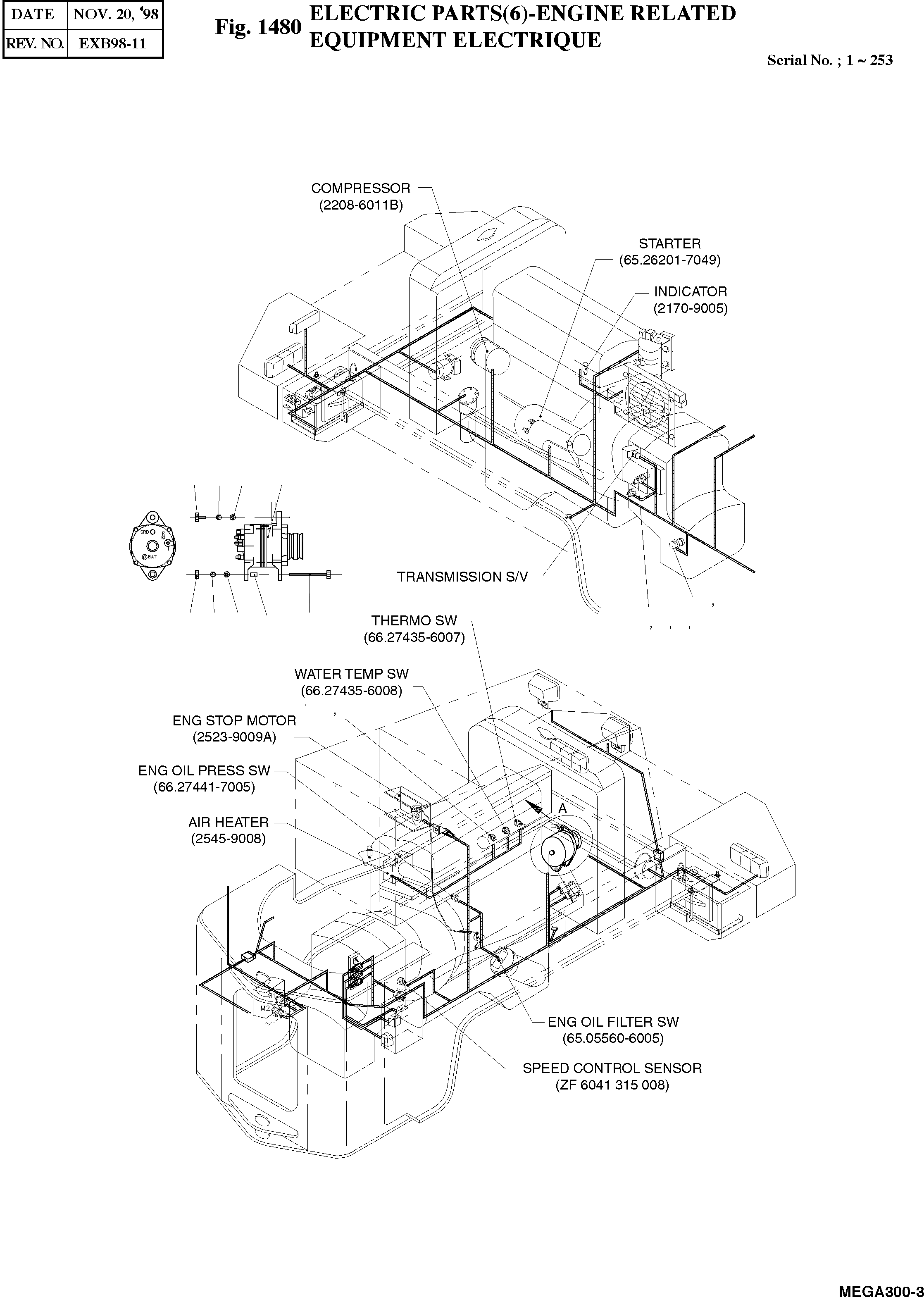 | DATE | NOV. 20, '98 |
|---|---|
| REV. NO. | EXB98-11 |

Fig. 1480 ELECTRIC PARTS(6)-ENGINE RELATED EQUIPMENT ELECTRIQUE

Serial No. ; 1 ~ 253

COMPRESSOR (2208-6011B)

STARTER (65.26201-7049)

INDICATOR (2170-9005)

GRD BAT

TRANSMISSION S/V

THERMO SW (66.27435-6007)

WATER TEMP SW (66.27435-6008)

ENG STOP MOTOR (2523-9009A)

ENG OIL PRESS SW (66.27441-7005)

AIR HEATER (2545-9008)

A

M1 M2

ENG OIL FILTER SW (65.05560-6005)

SPEED CONTROL SENSOR (ZF 6041 315 008)

MEGA300-3