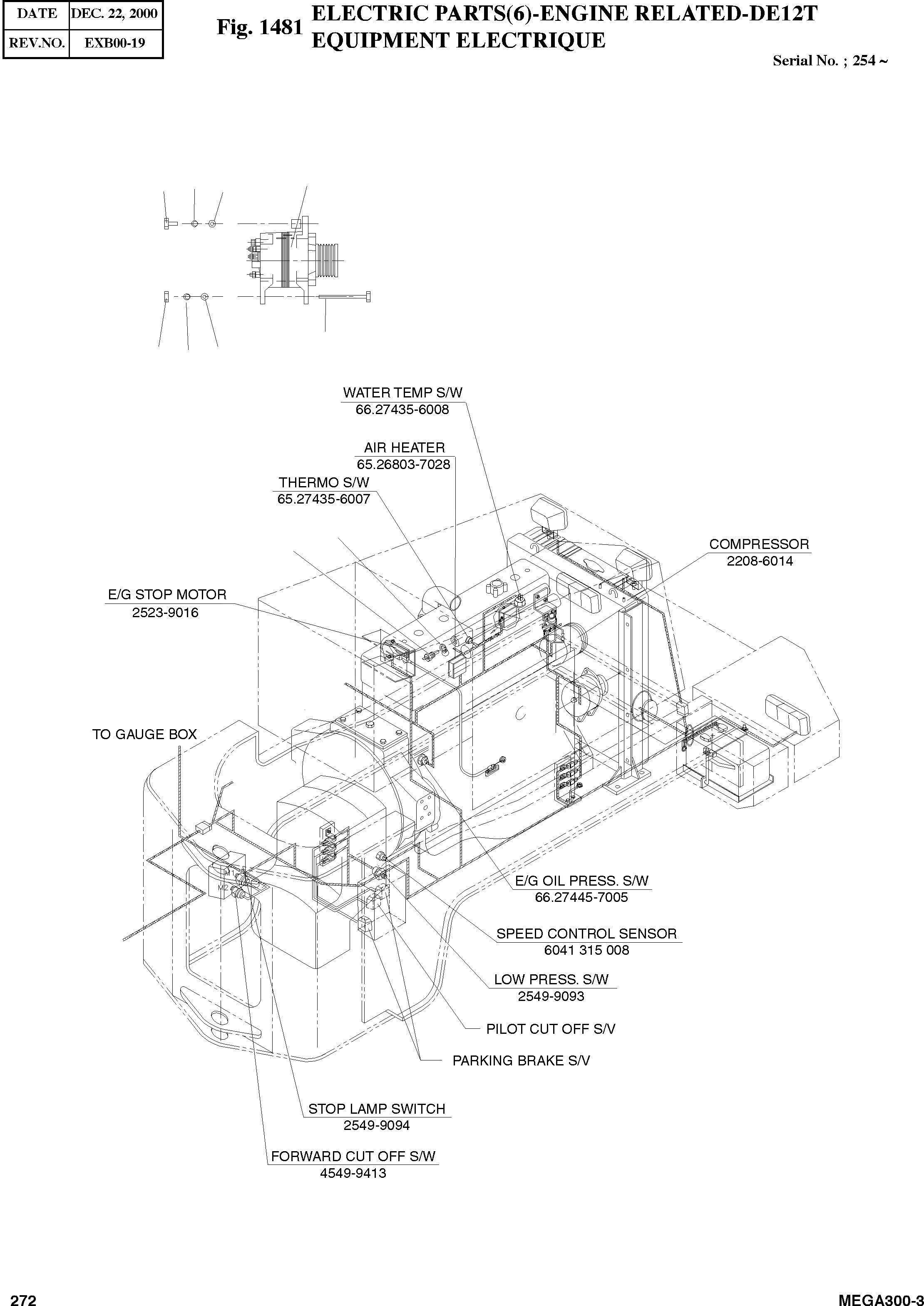 | DATE | DEC. 22, 2000 |
|---|---|
| REV.NO. | EXB00-19 |

Fig. 1481 ELECTRIC PARTS(6)-ENGINE RELATED-DE12T
EQUIPMENT ELECTRIQUE

Serial No. ; 254 ~

WATER TEMP S/W
66.27435-6008

AIR HEATER
65.26803-7028

THERMO S/W
65.27435-6007

COMPRESSOR
2208-6014

E/G STOP MOTOR
2523-9016

TO GAUGE BOX

M1
M2

E/G OIL PRESS. S/W
66.27445-7005

SPEED CONTROL SENSOR
6041 315 008

LOW PRESS. S/W
2549-9093

PILOT CUT OFF S/V

PARKING BRAKE S/V

STOP LAMP SWITCH
2549-9094

FORWARD CUT OFF S/W
4549-9413

272

MEGA300-3