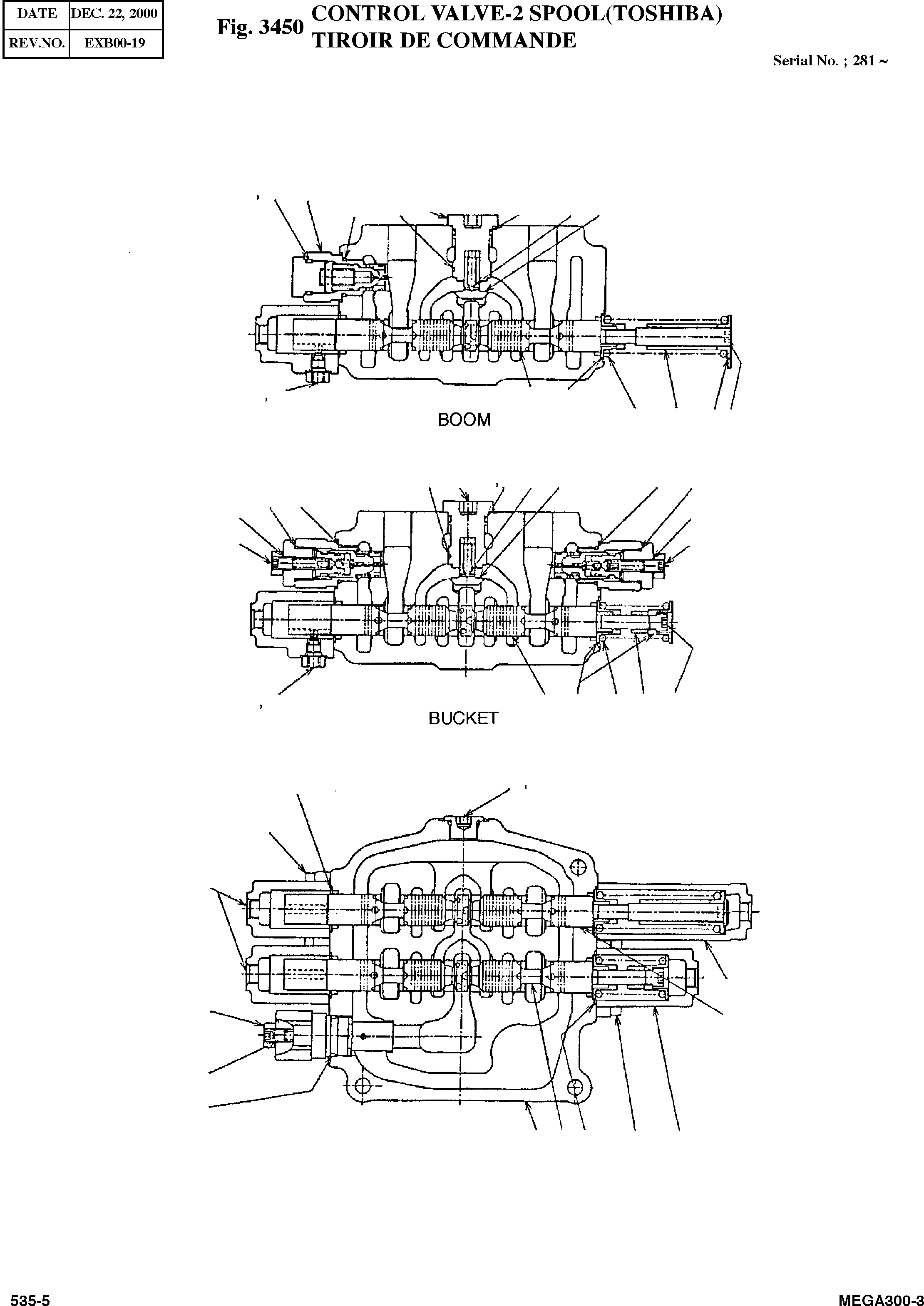 | DATE | DEC. 22, 2000 |
|---|---|
| REV.NO. | EXB00-19 |

Fig. 3450 CONTROL VALVE-2 SPOOL(TOSHIBA)
TIROIR DE COMMANDE

Serial No. ; 281 ~

BOOM

BUCKET

535-5

MEGA300-3