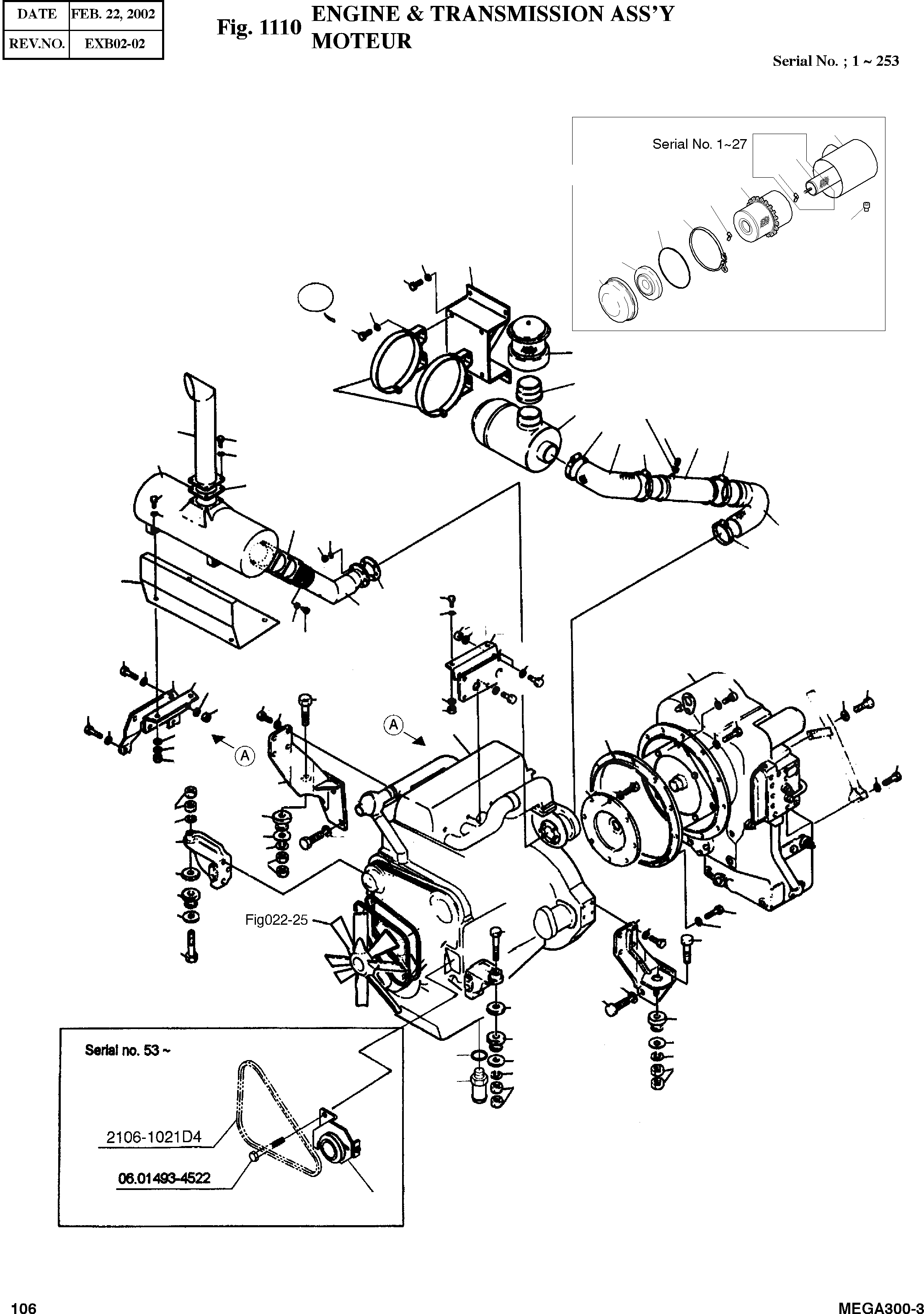 | DATE | FEB. 22, 2002 |
|---|---|
| REV.NO. | EXB02-02 |

Fig. 1110 ENGINE & TRANSMISSION ASS'Y MOTEUR

Serial No. ; 1 ~ 253

Serial No. 1~27

A

A

Fig022-25

Serial no. 53 ~

2106-1021D4

06.01493-4522

106

MEGA300-3