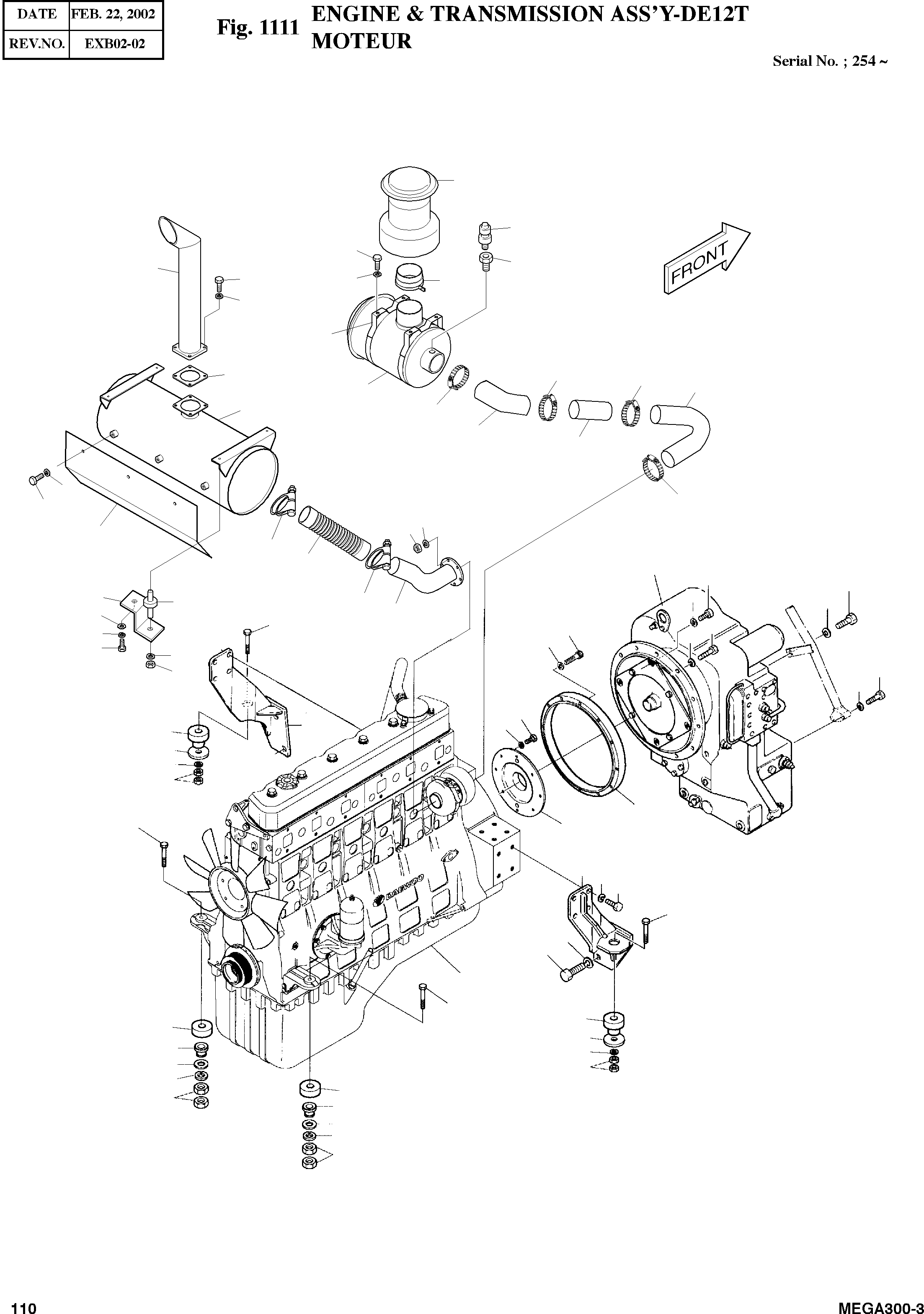 | DATE | FEB. 22, 2002 |
|---|---|
| REV.NO. | EXB02-02 |

Fig. 1111 ENGINE & TRANSMISSION ASS'Y-DE12T MOTEUR

Serial No. ; 254 ~

FRONT

DAEWOO

110

MEGA300-3