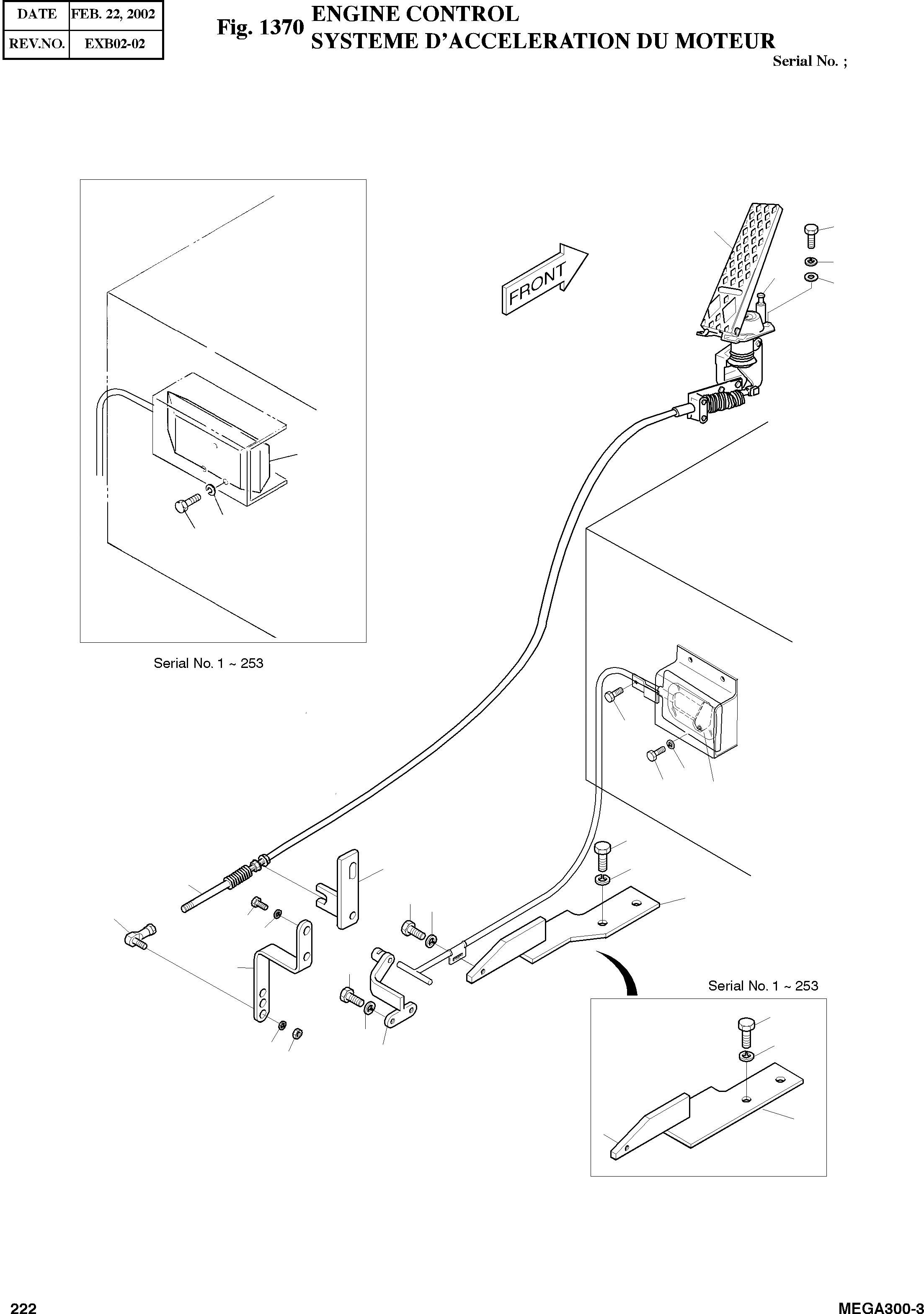 | DATE | FEB. 22, 2002 |
|---|---|
| REV.NO. | EXB02-02 |

Fig. 1370 ENGINE CONTROL
SYSTEME D'ACCELERATION DU MOTEUR

Serial No. ;

FRONT

Serial No. 1 ~ 253

Serial No. 1 ~ 253

222

MEGA300-3