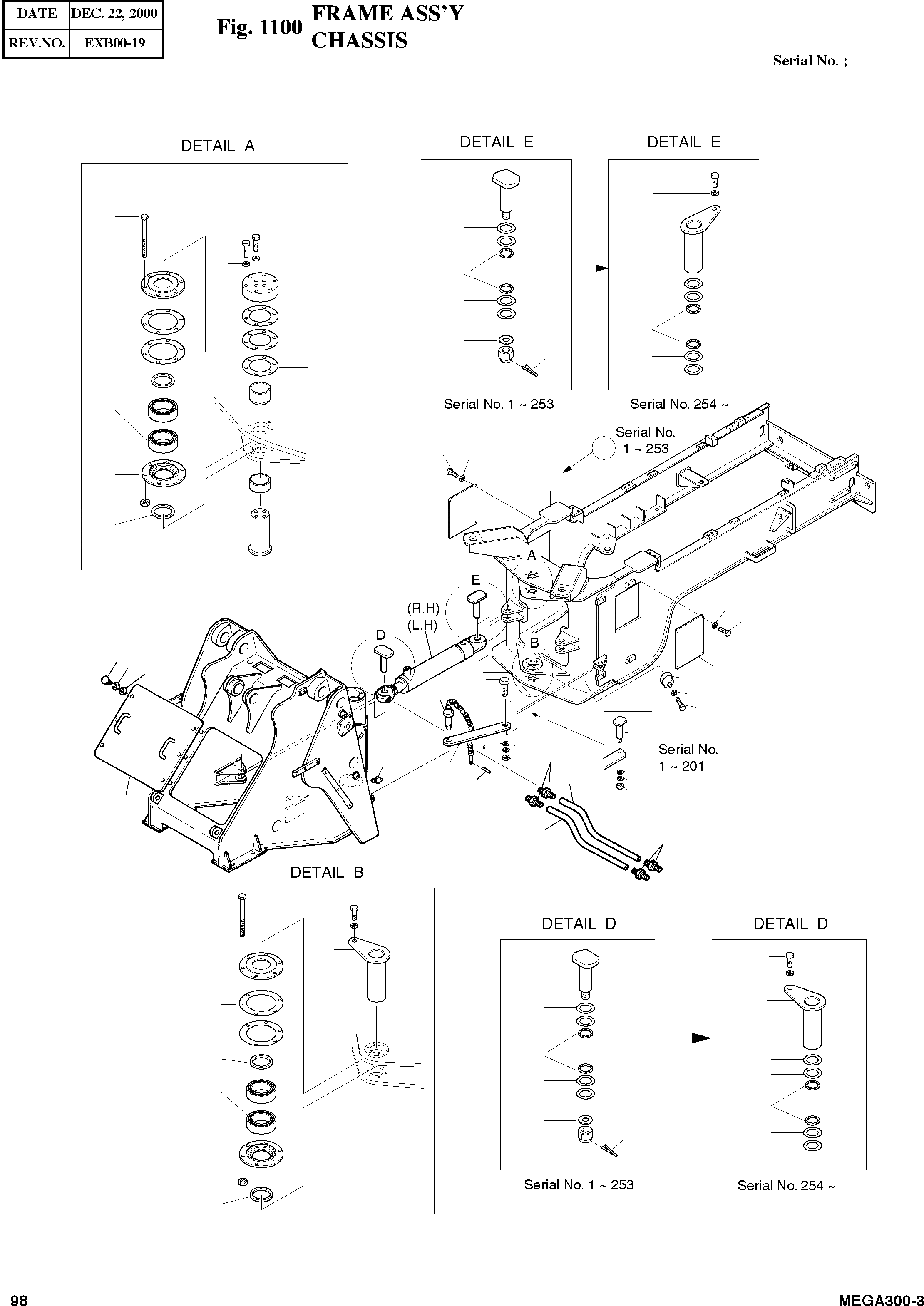 | DATE | DEC. 22, 2000 |
|---|---|
| REV.NO. | EXB00-19 |

Fig. 1100 FRAME ASS'Y CHASSIS

Serial No. ;

DETAIL A

DETAIL E

DETAIL E

Serial No. 1 ~ 253

Serial No. 254 ~

Serial No. 1 ~ 253

A

E

(R.H)
(L.H)

D

B

Serial No. 1 ~ 201

DETAIL B

DETAIL D

DETAIL D

Serial No. 1 ~ 253

Serial No. 254 ~

98

MEGA300-3