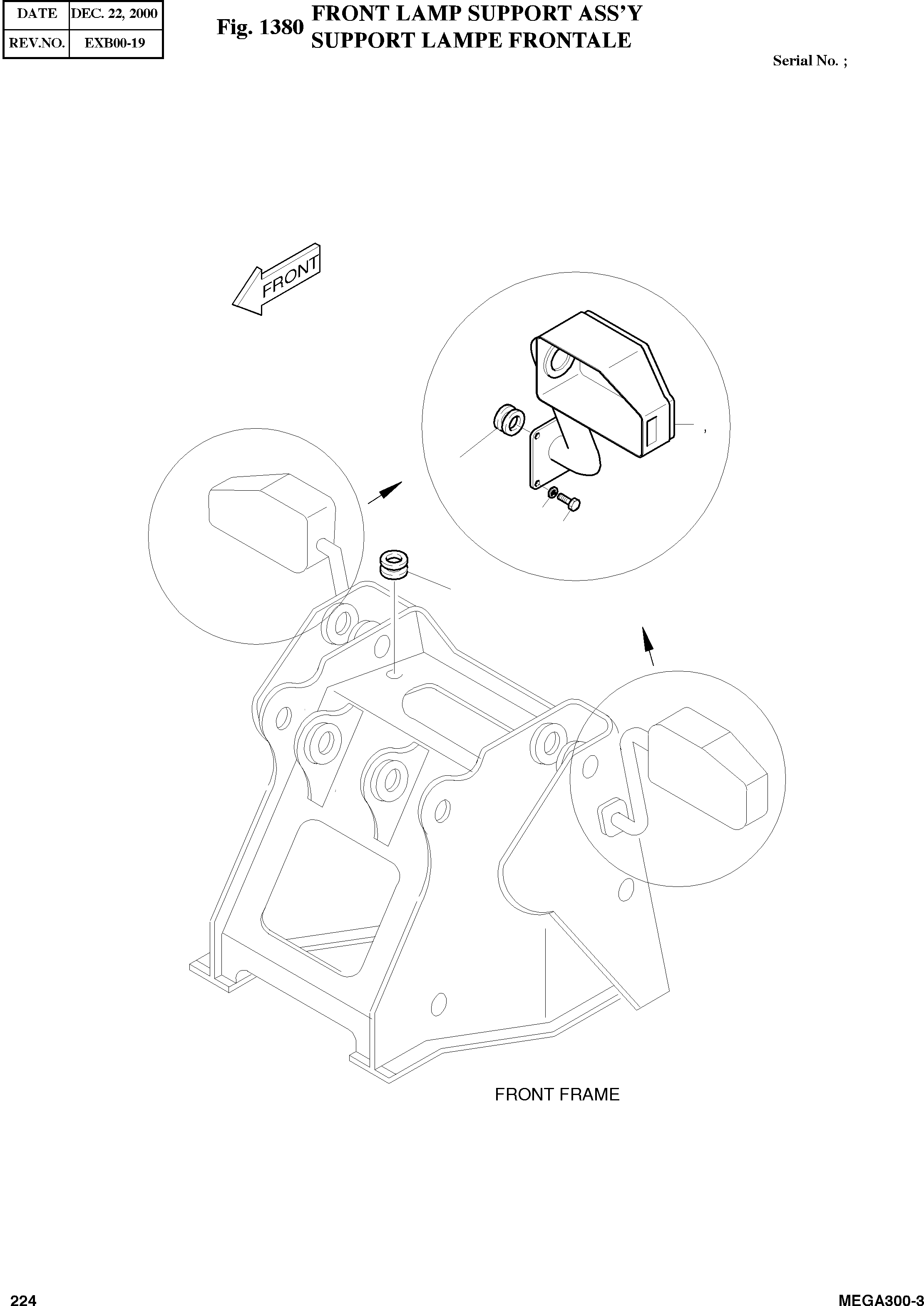 | DATE | DEC. 22, 2000 |
|---|---|
| REV.NO. | EXB00-19 |

Fig. 1380 FRONT LAMP SUPPORT ASS'Y
SUPPORT LAMPE FRONTALE

Serial No. ;

FRONT

FRONT FRAME

224

MEGA300-3