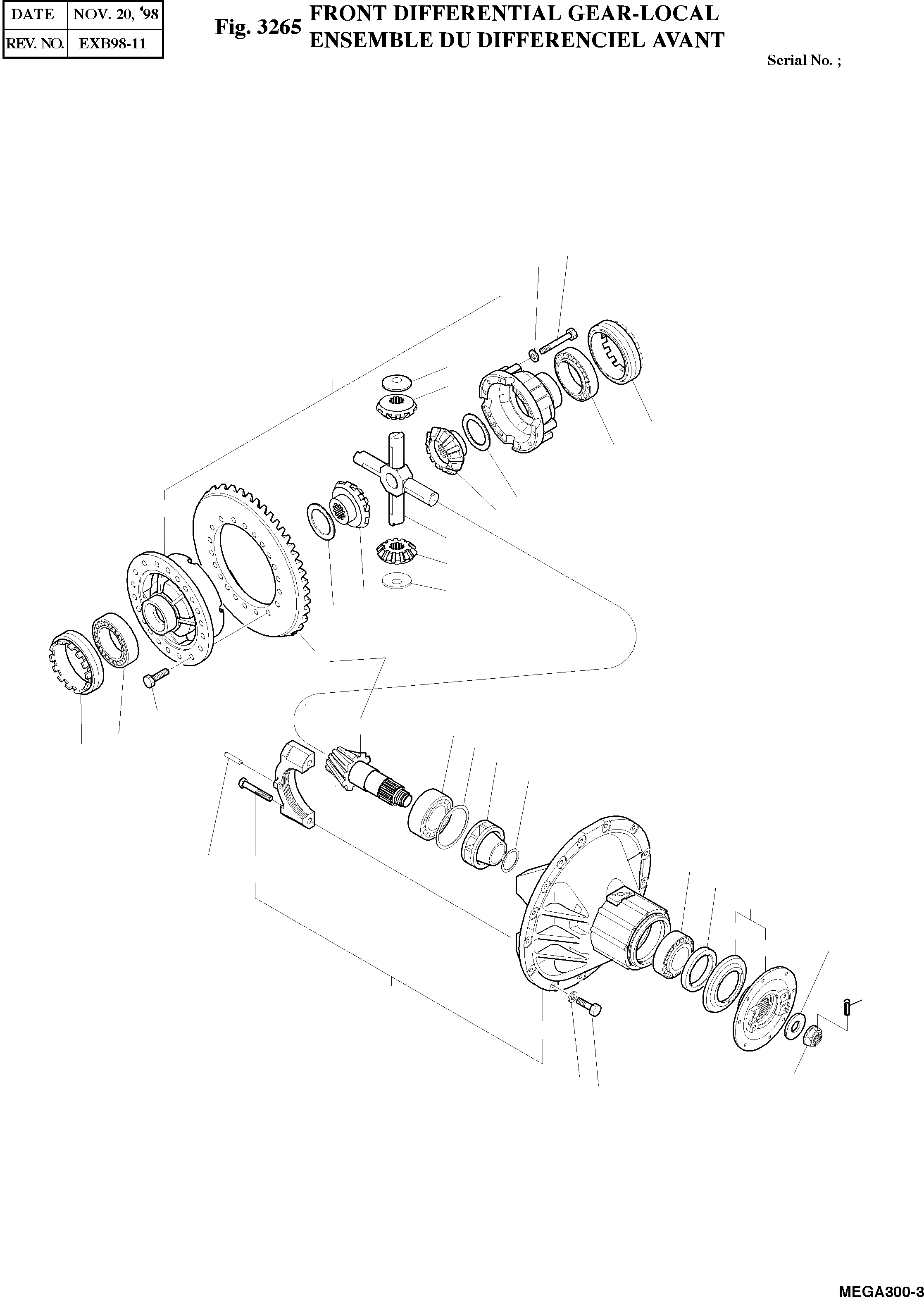 | DATE | NOV. 20, '98 |
|---|---|
| REV. NO. | EXB98-11 |

Fig. 3265 FRONT DIFFERENTIAL GEAR-LOCAL
ENSEMBLE DU DIFFERENCIEL AVANT

Serial No. ;

MEGA300-3