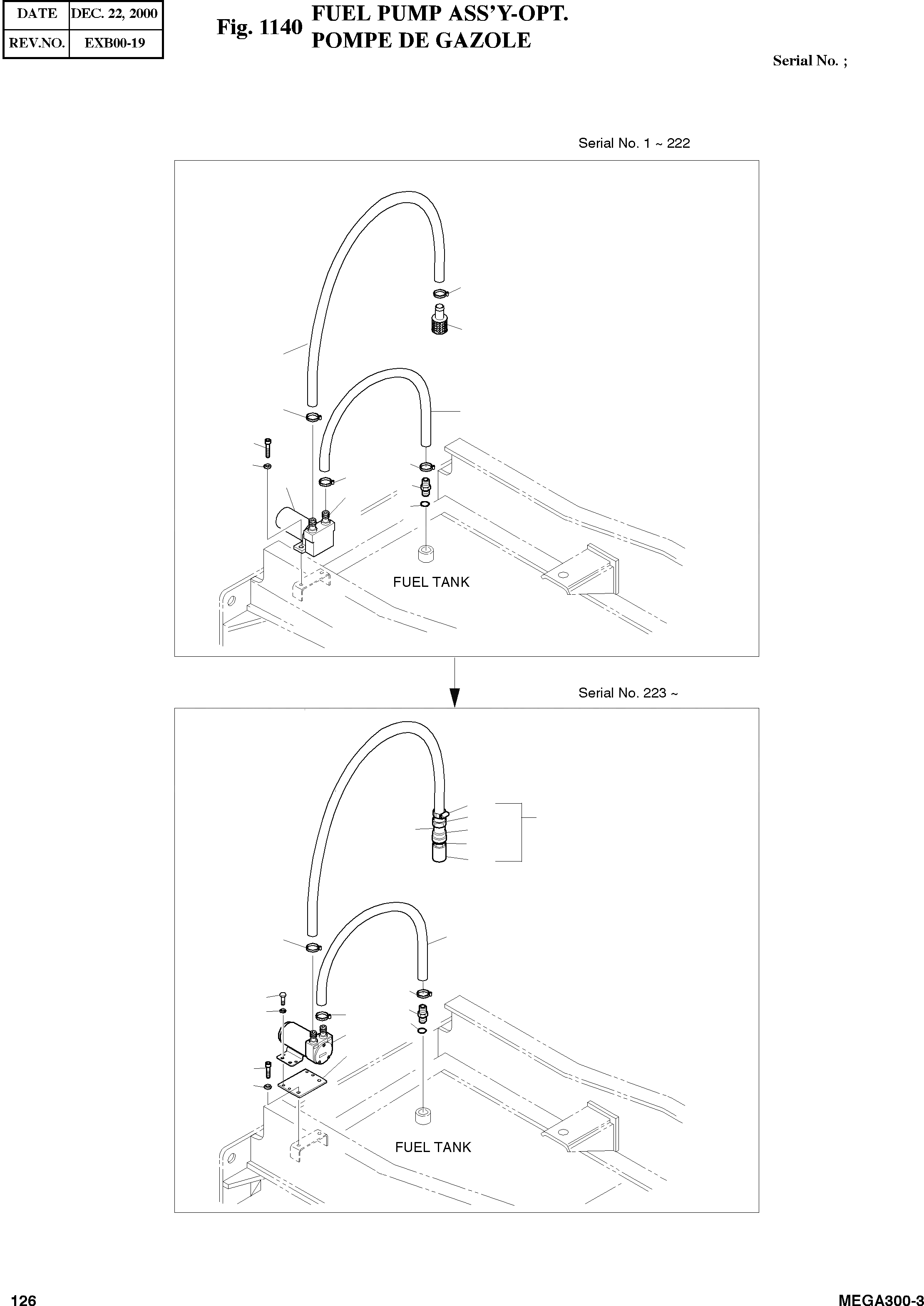 | DATE | DEC. 22, 2000 |
|---|---|
| REV.NO. | EXB00-19 |

Fig. 1140 FUEL PUMP ASS'Y-OPT.
POMPE DE GAZOLE

Serial No. ;

Serial No. 1 ~ 222

FUEL TANK

Serial No. 223 ~

FUEL TANK

126

MEGA300-3