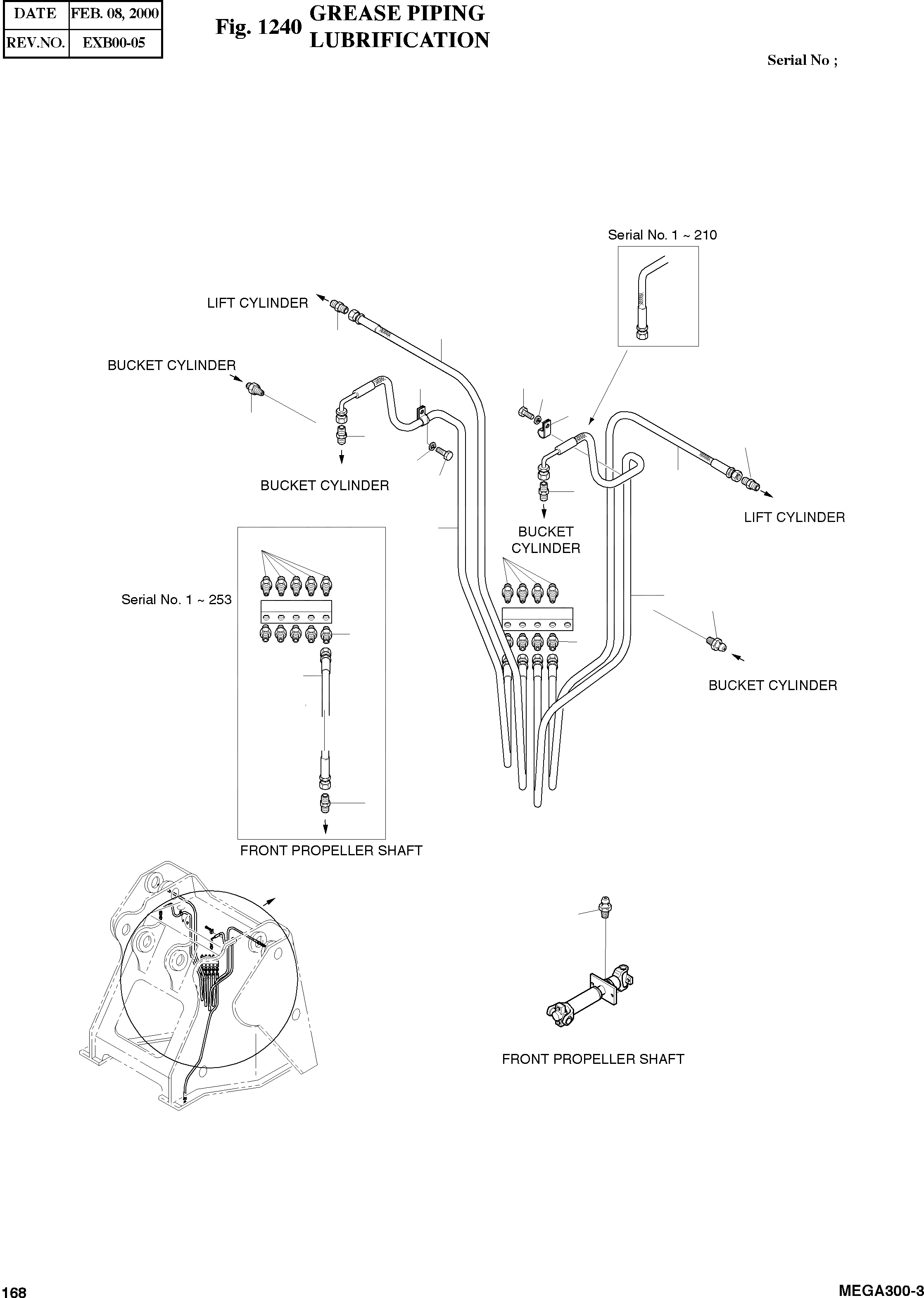 | DATE | FEB. 08, 2000 |
|---|---|
| REV.NO. | EXB00-05 |

Fig. 1240 GREASE PIPING LUBRIFICATION

Serial No ;

Serial No. 1 ~ 210

LIFT CYLINDER

BUCKET CYLINDER

BUCKET CYLINDER

BUCKET CYLINDER

LIFT CYLINDER

Serial No. 1 ~ 253

BUCKET CYLINDER

FRONT PROPELLER SHAFT

FRONT PROPELLER SHAFT

168

MEGA300-3