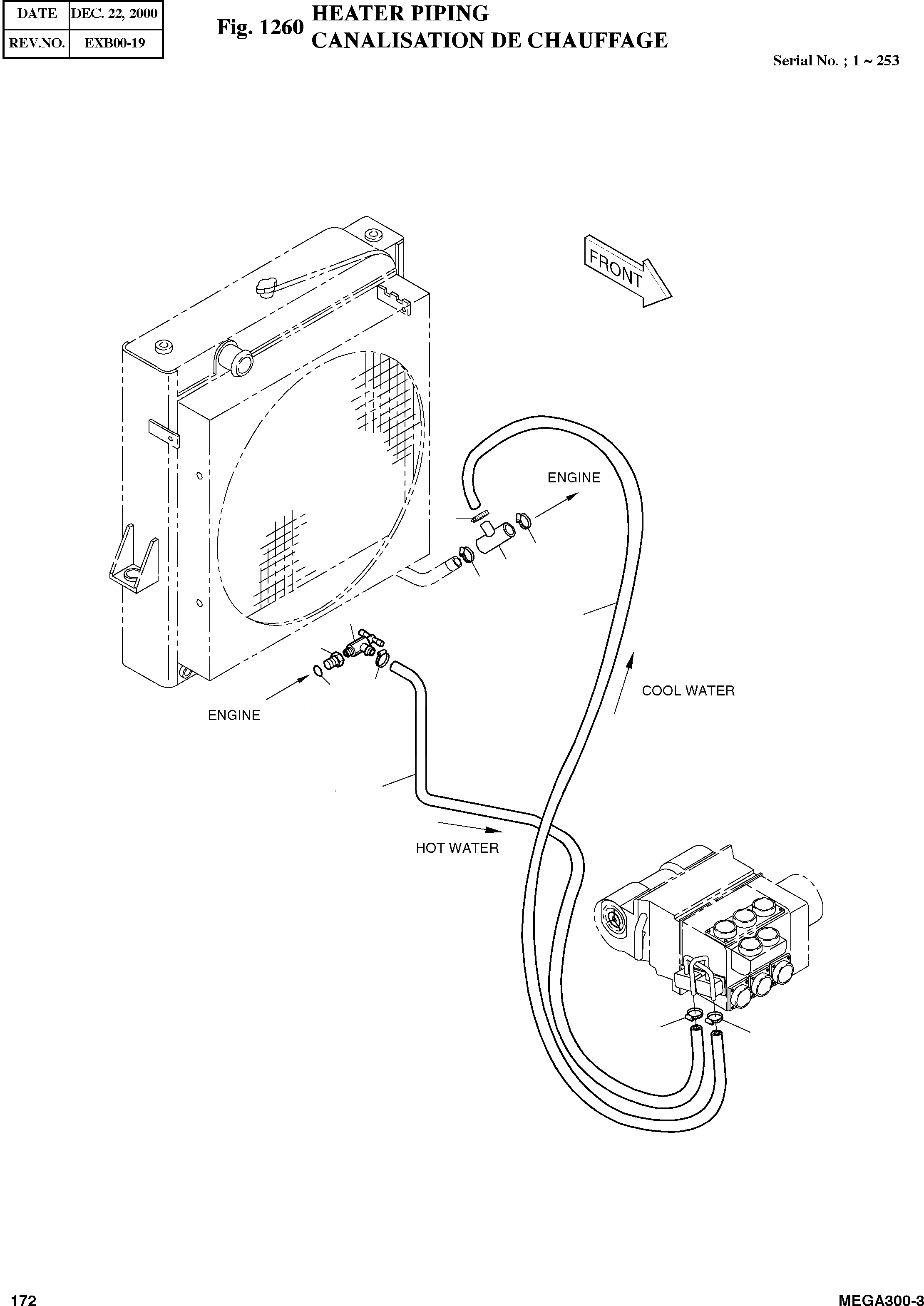 | DATE | DEC. 22, 2000 |
|---|---|
| REV.NO. | EXB00-19 |

Fig. 1260 HEATER PIPING
CANALISATION DE CHAUFFAGE

Serial No. ; 1 ~ 253

FRONT

ENGINE

COOL WATER

ENGINE

HOT WATER

172

MEGA300-3