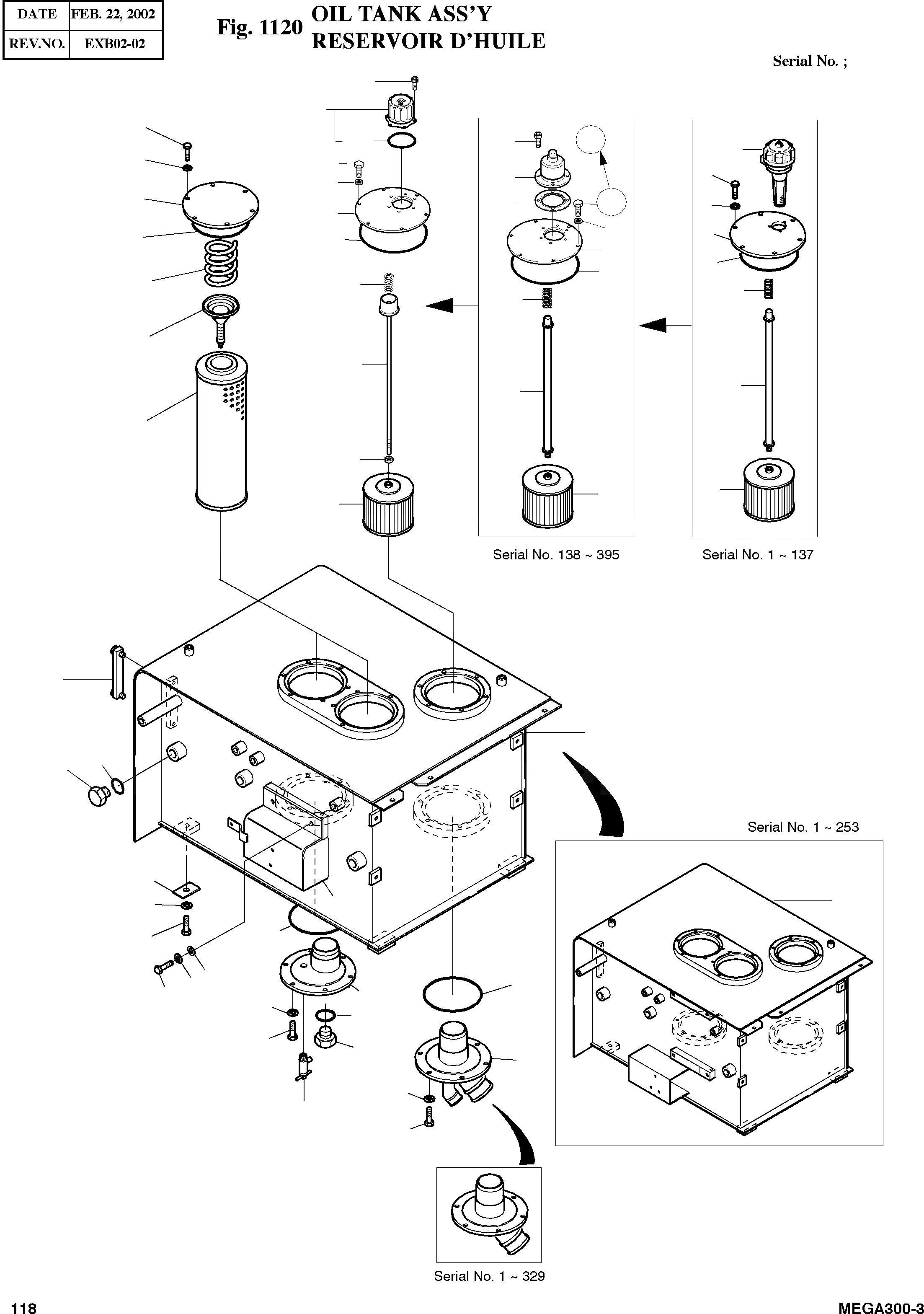 | DATE | FEB. 22, 2002 |
|---|---|
| REV.NO. | EXB02-02 |

Fig. 1120 OIL TANK ASS'Y
RESERVOIR D'HUILE

Serial No. ;

Serial No. 138 ~ 395

Serial No. 1 ~ 137

Serial No. 1 ~ 253

Serial No. 1 ~ 329

118

MEGA300-3