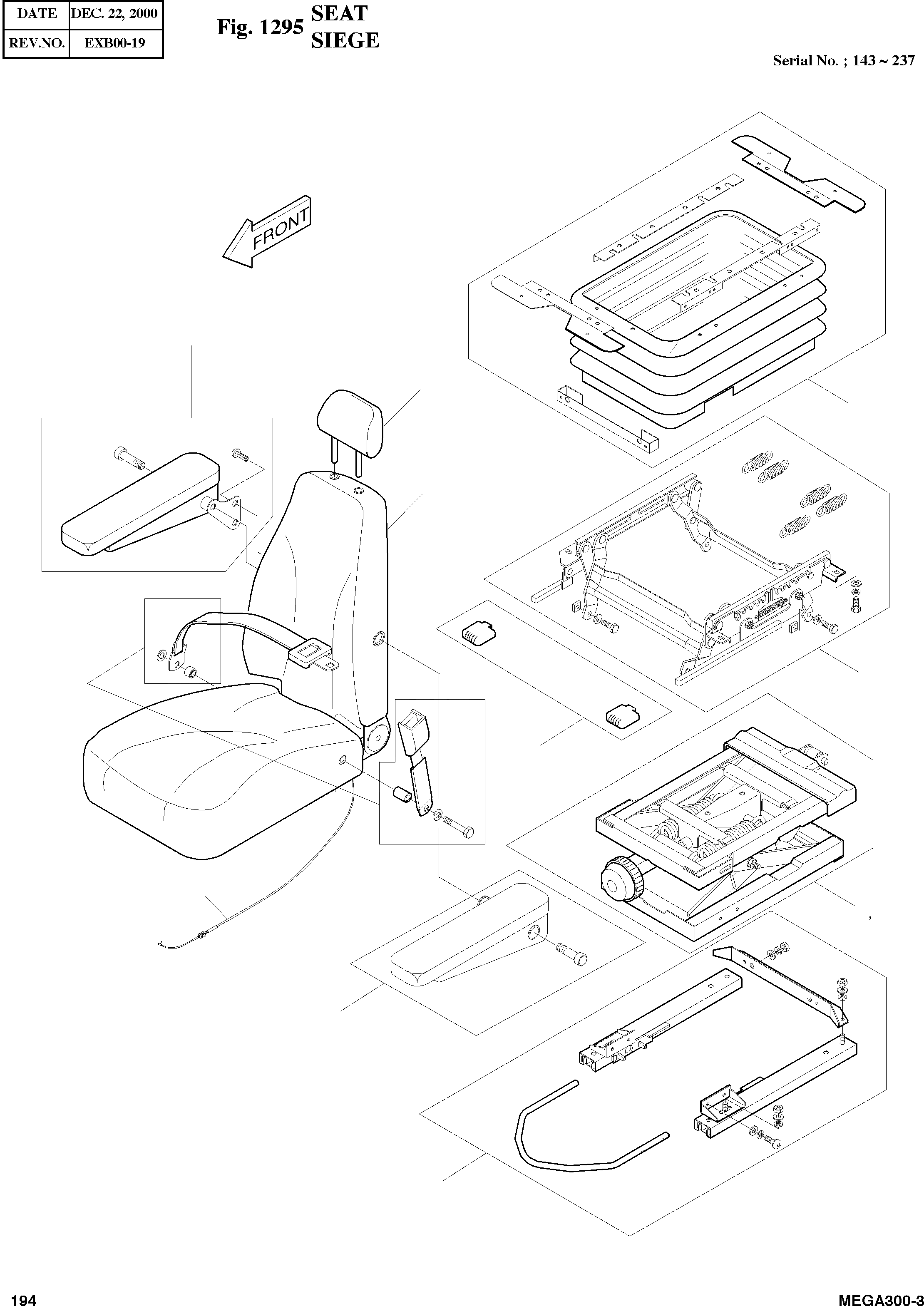 | DATE | DEC. 22, 2000 |
|---|---|
| REV.NO. | EXB00-19 |

Fig. 1295 SEAT
SIEGE

Serial No. ; 143 ~ 237

FRONT

194

MEGA300-3