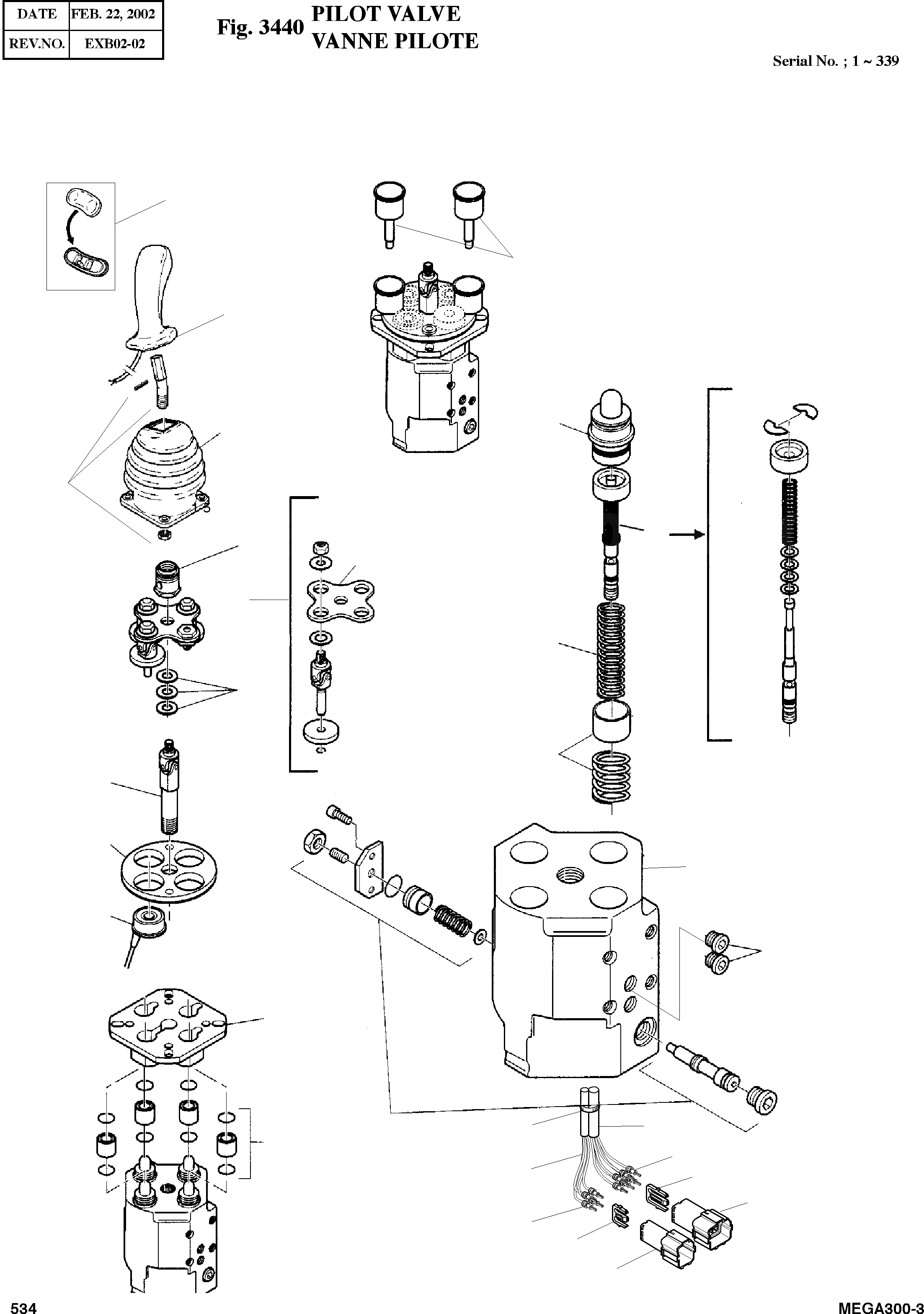 | DATE | FEB. 22, 2002 |
|---|---|
| REV.NO. | EXB02-02 |

Fig. 3440 PILOT VALVE
VANNE PILOTE

Serial No. ; 1 ~ 339

534

MEGA300-3