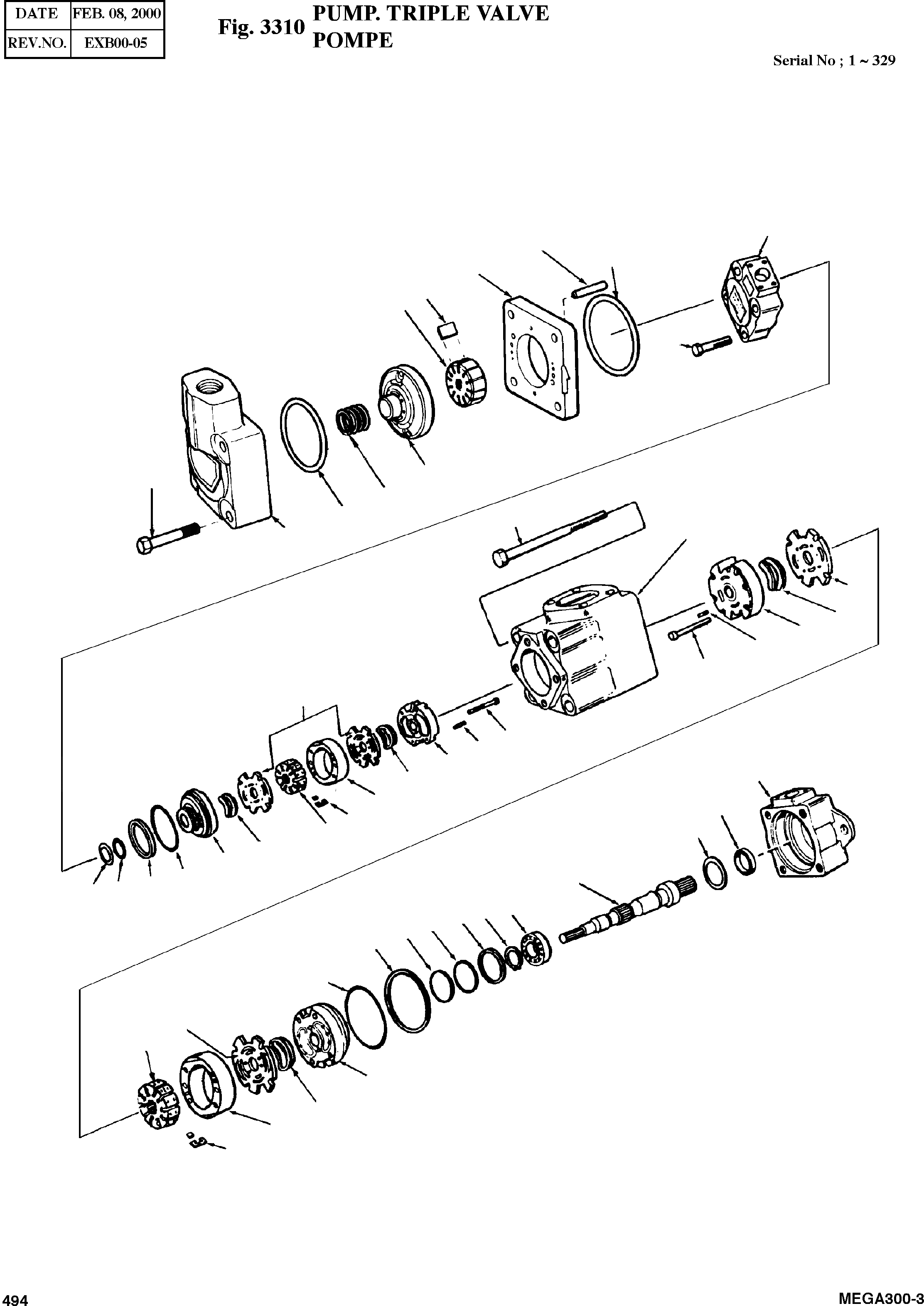 | DATE | FEB. 08, 2000 |
|---|---|
| REV.NO. | EXB00-05 |

Fig. 3310 PUMP. TRIPLE VALVE
POMPE

Serial No ; 1 ~ 329

494

MEGA300-3