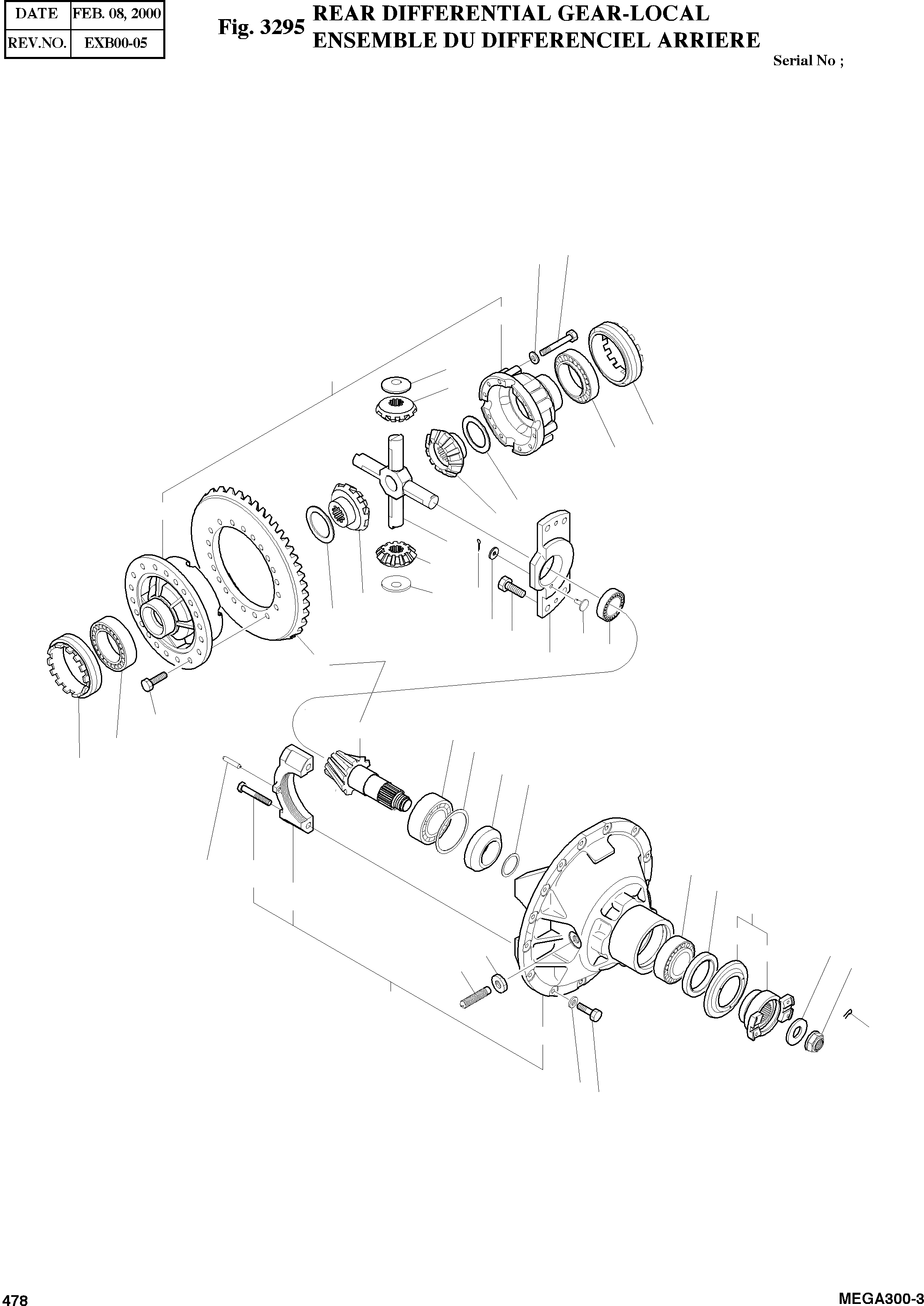 | DATE | FEB. 08, 2000 |
|---|---|
| REV.NO. | EXB00-05 |

Fig. 3295 REAR DIFFERENTIAL GEAR-LOCAL
ENSEMBLE DU DIFFERENCIEL ARRIERE

Serial No ;

478

MEGA300-3