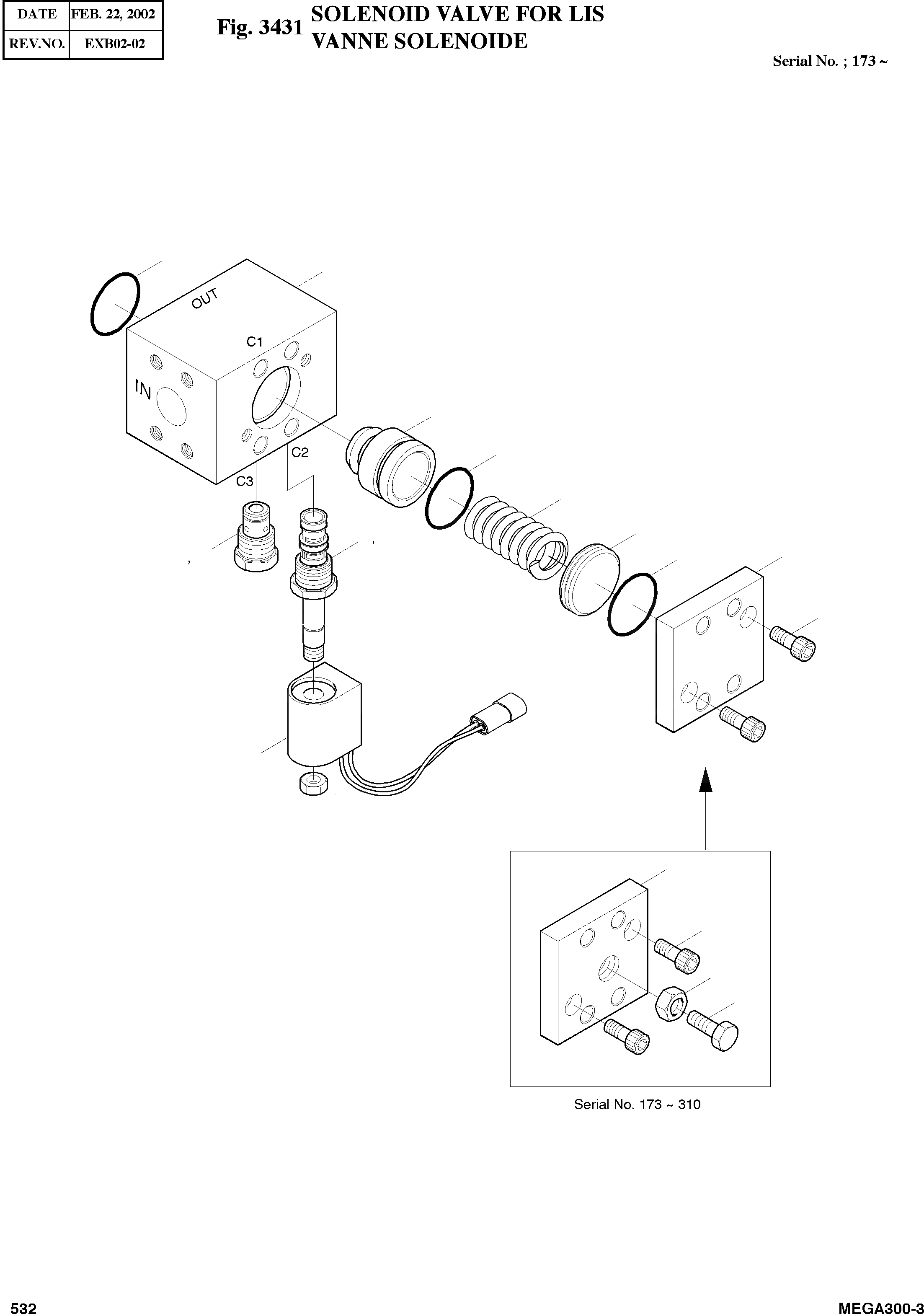 | DATE | FEB. 22, 2002 |
|---|---|
| REV.NO. | EXB02-02 |

Fig. 3431 SOLENOID VALVE FOR LIS
VANNE SOLENOIDE

Serial No. ; 173 ~

OUT
C1
IN
C2
C3
,
,

Serial No. 173 ~ 310

532

MEGA300-3