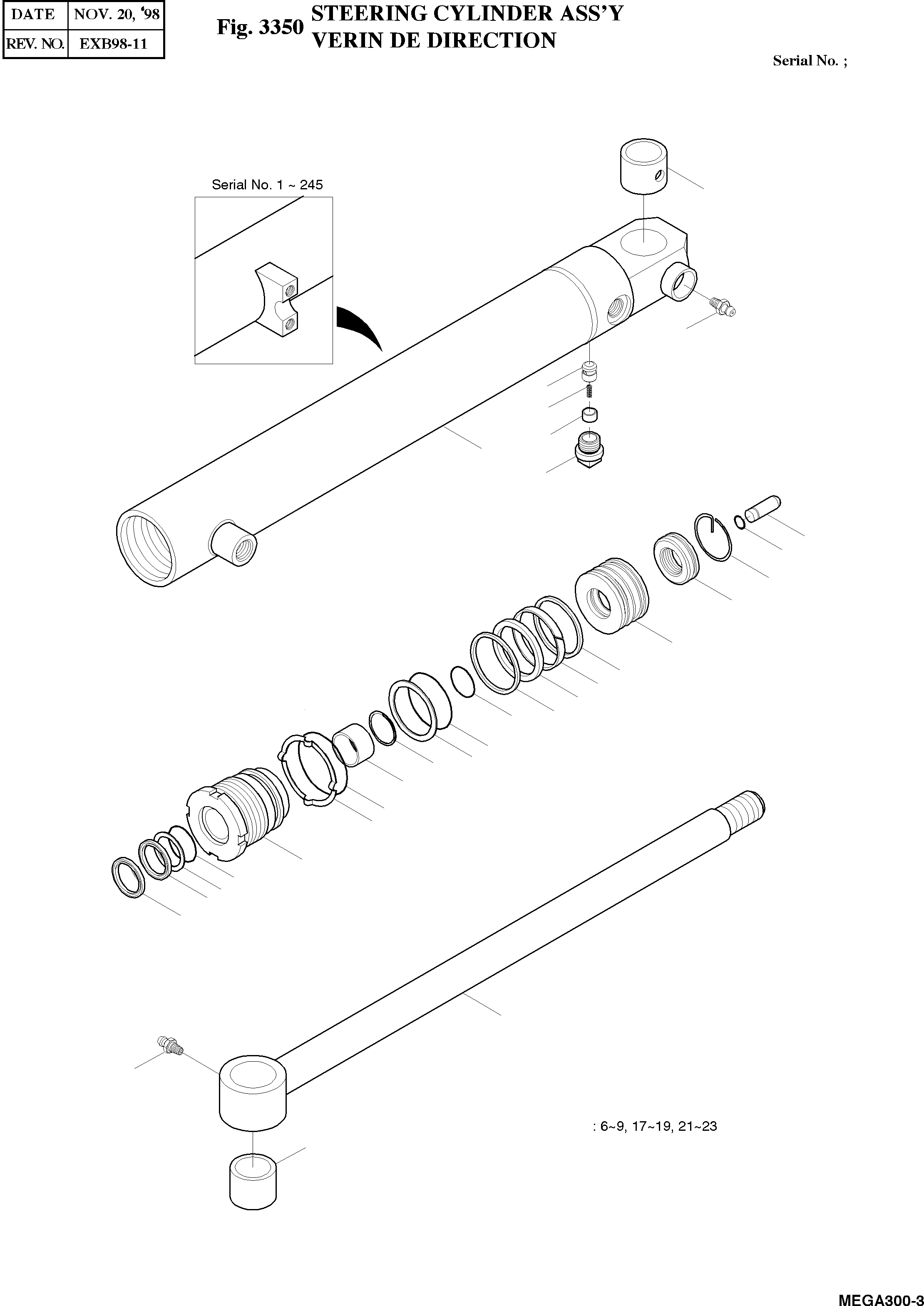 | DATE | NOV. 20, '98 |
|---|---|
| REV. NO. | EXB98-11 |

Fig. 3350 STEERING CYLINDER ASS'Y
VERIN DE DIRECTION

Serial No. ;

Serial No. 1 ~ 245

: 6~9, 17~19, 21~23

MEGA300-3