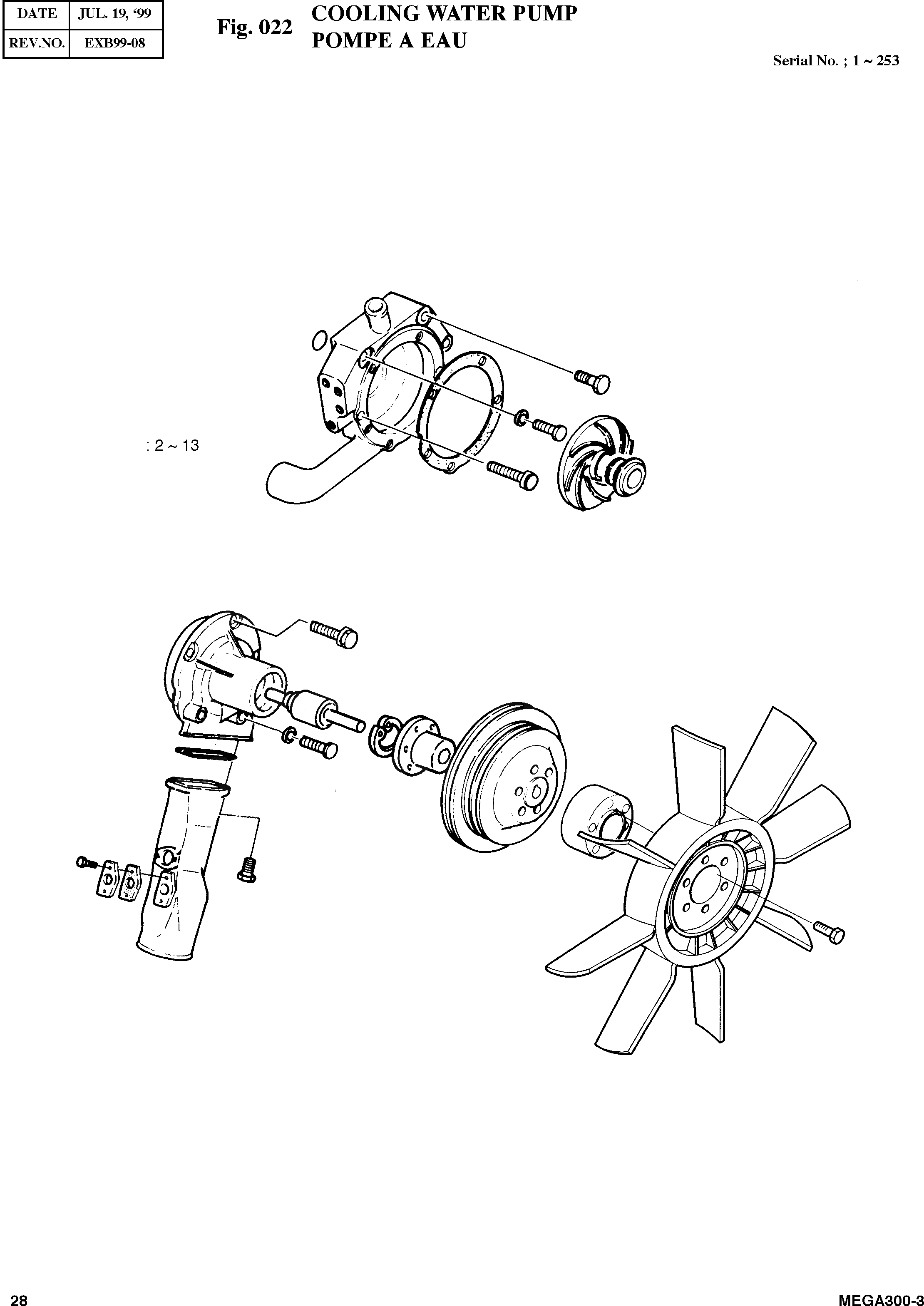 | DATE | JUL. 19, '99 |
|---|---|
| REV.NO. | EXB99-08 |

Fig. 022 COOLING WATER PUMP
POMPE A EAU

Serial No. ; 1 ~ 253

: 2 ~ 13

28

MEGA300-3