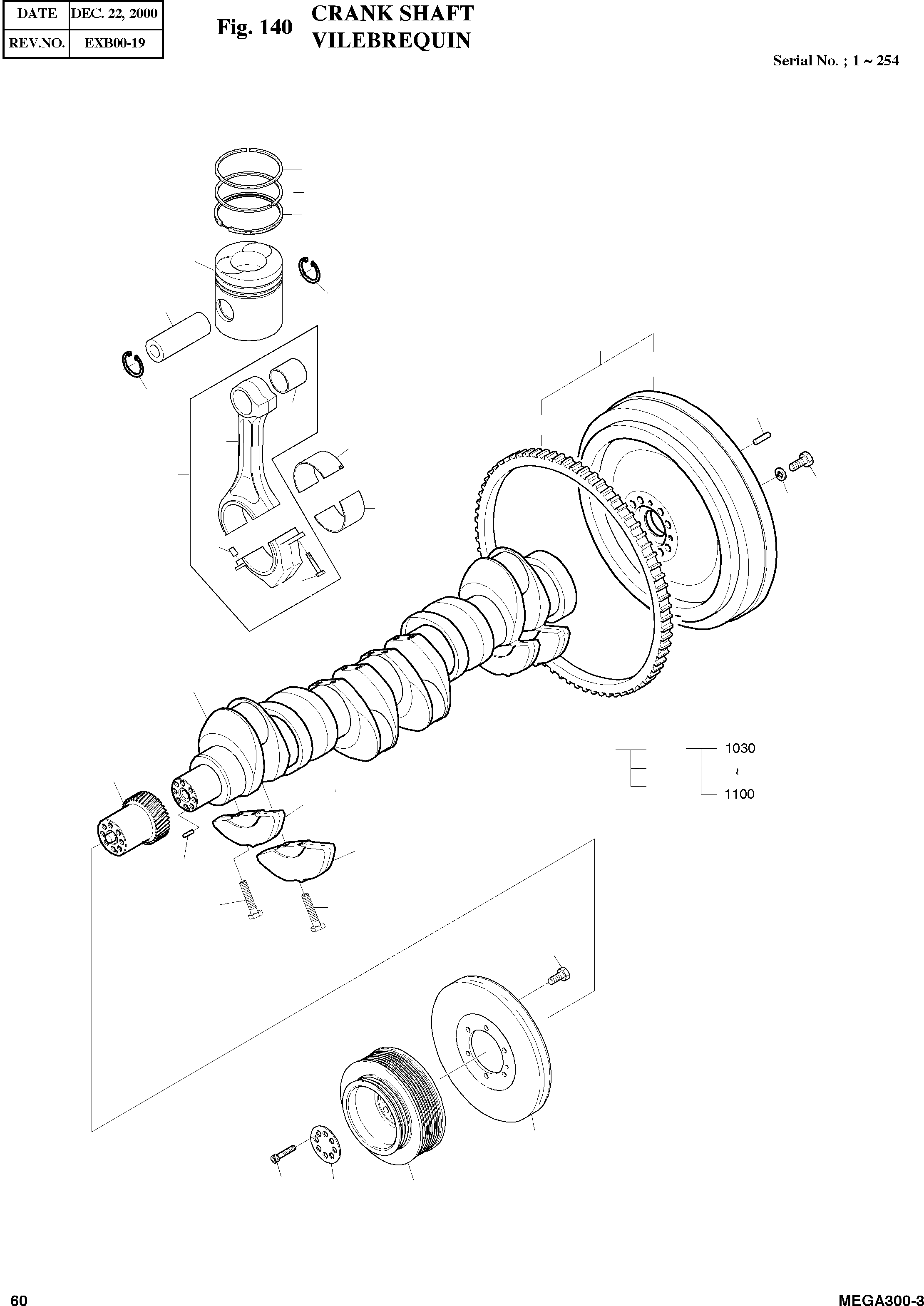 | DATE | DEC. 22, 2000 |
|---|---|
| REV.NO. | EXB00-19 |

Fig. 140 CRANK SHAFT VILEBREQUIN

Serial No. ; 1 ~ 254

1030
~
1100

60

MEGA300-3