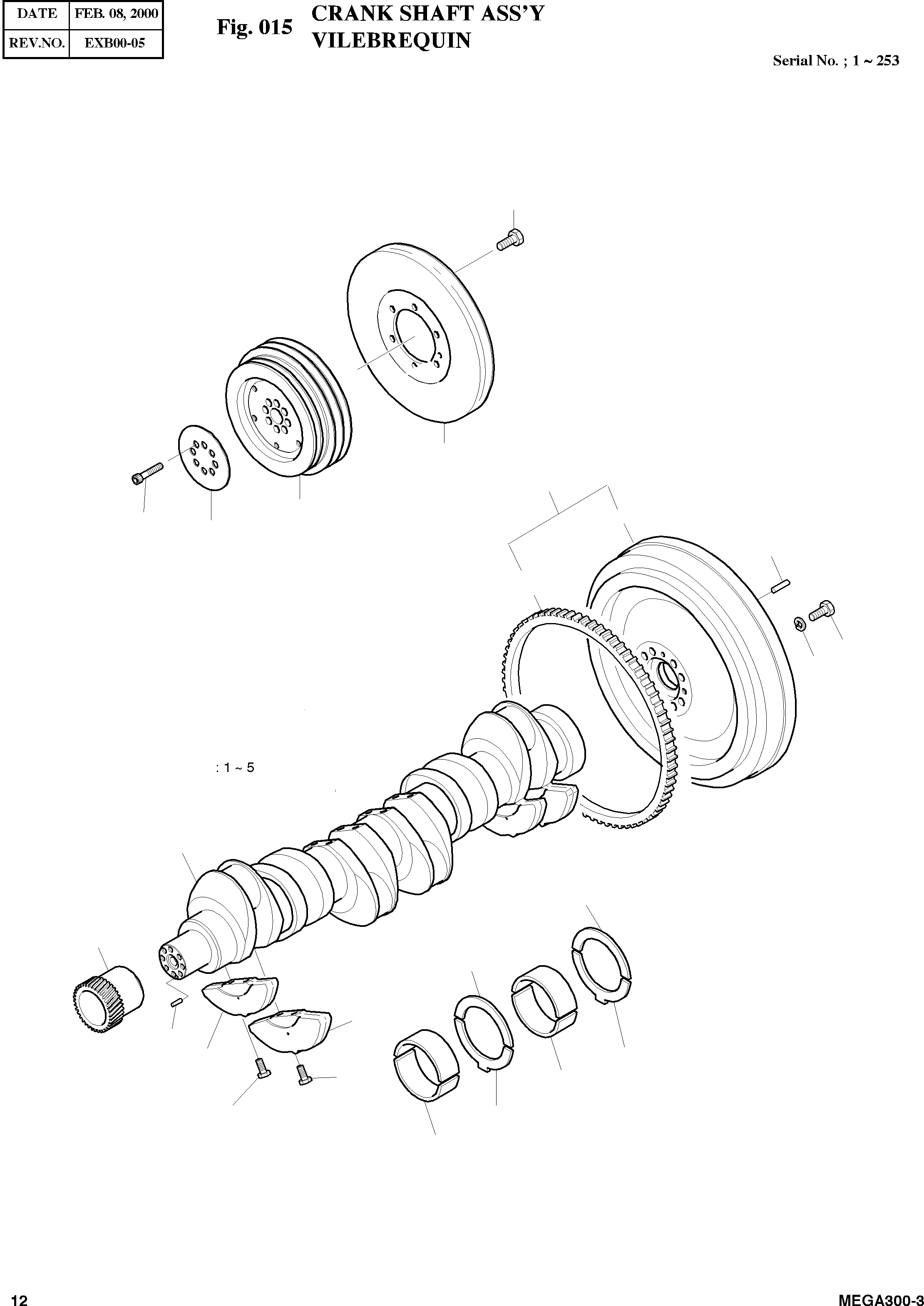 | DATE | FEB. 08, 2000 |
|---|---|
| REV.NO. | EXB00-05 |

Fig. 015 CRANK SHAFT ASS'Y VILEBREQUIN

Serial No. ; 1 ~ 253

: 1 ~ 5

12

MEGA300-3