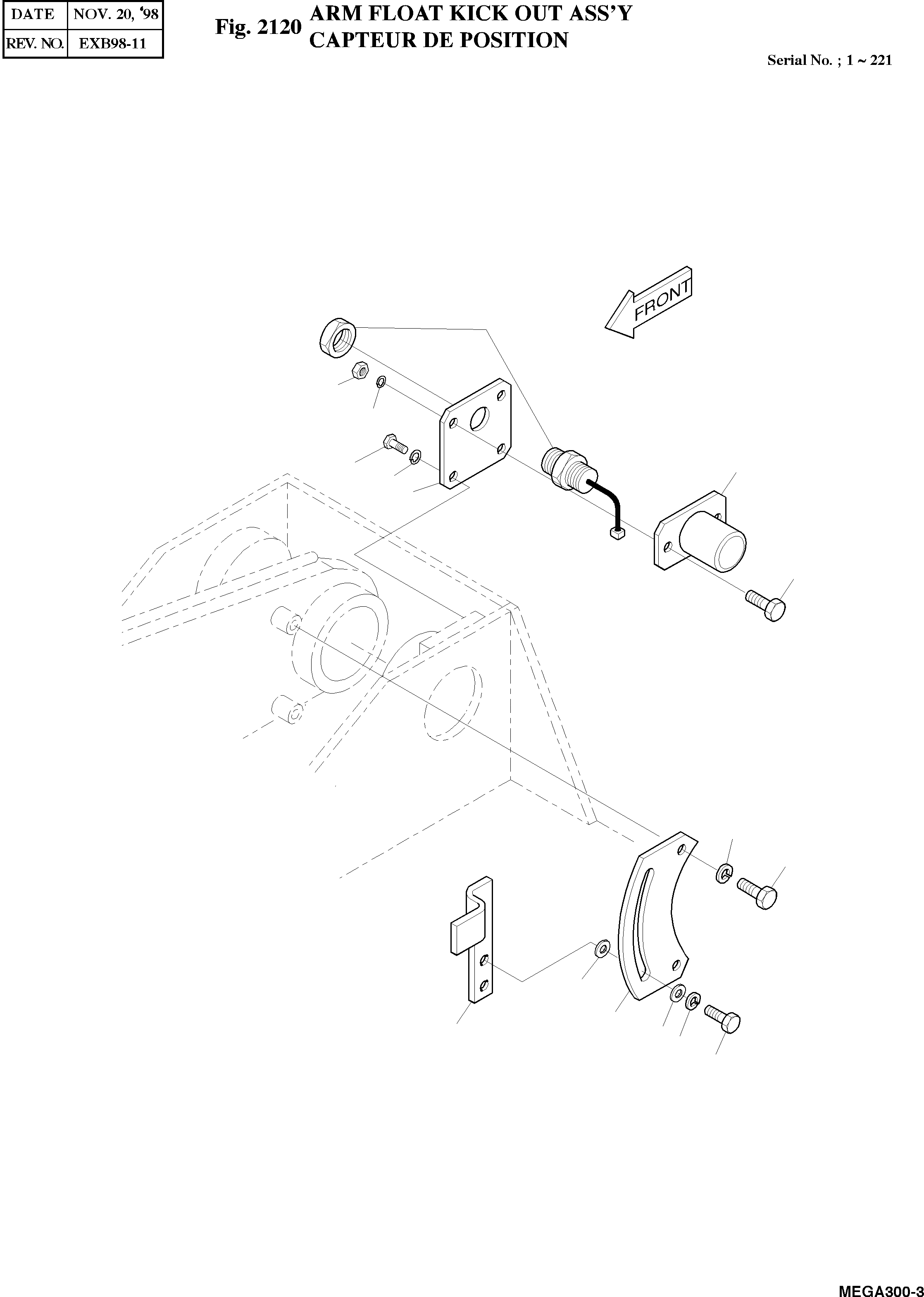 | DATE | NOV. 20, '98 |
|---|---|
| REV. NO. | EXB98-11 |

Fig. 2120 ARM FLOAT KICK OUT ASS'Y
CAPTEUR DE POSITION

Serial No. ; 1 ~ 221

FRONT

MEGA300-3