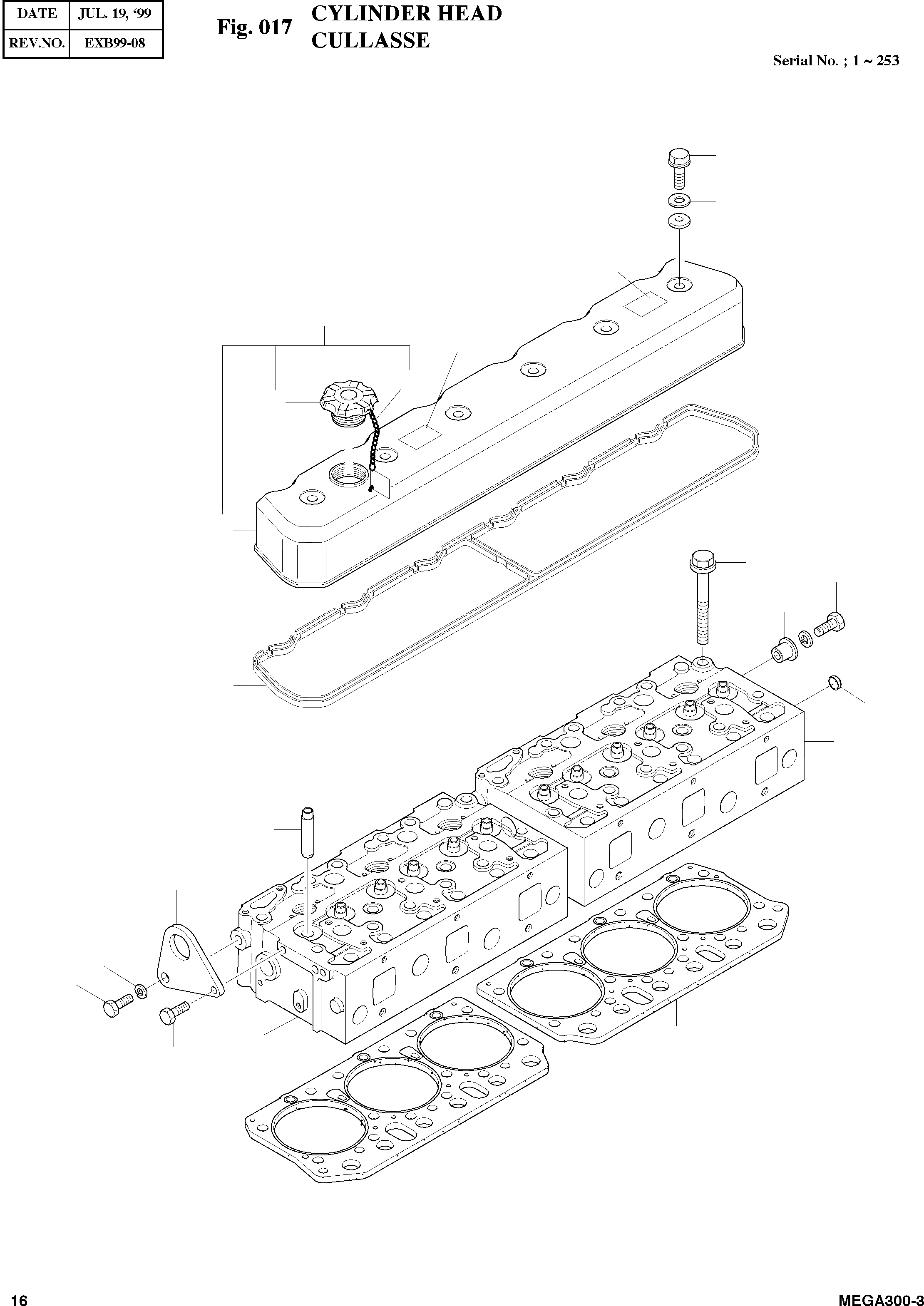 | DATE | JUL. 19, ‘99 |
|---|---|
| REV.NO. | EXB99-08 |

Fig. 017 CYLINDER HEAD
CULLASSE

Serial No. ; 1 ~ 253

16

MEGA300-3