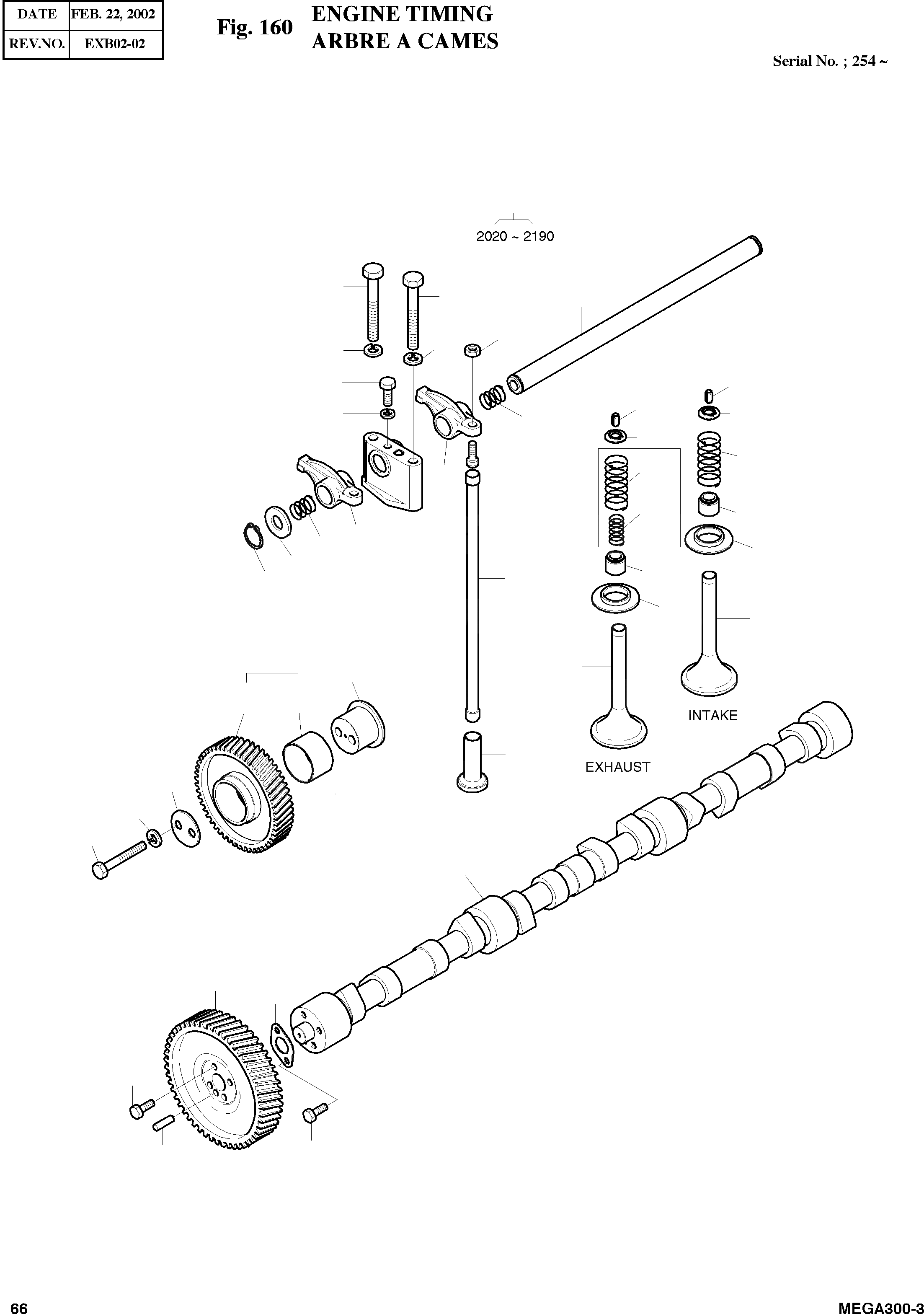 | DATE | FEB. 22, 2002 |
|---|---|
| REV.NO. | EXB02-02 |

Fig. 160 ENGINE TIMING
ARBRE A CAMES

Serial No. ; 254 ~

2020 ~ 2190

INTAKE

EXHAUST

66

MEGA300-3