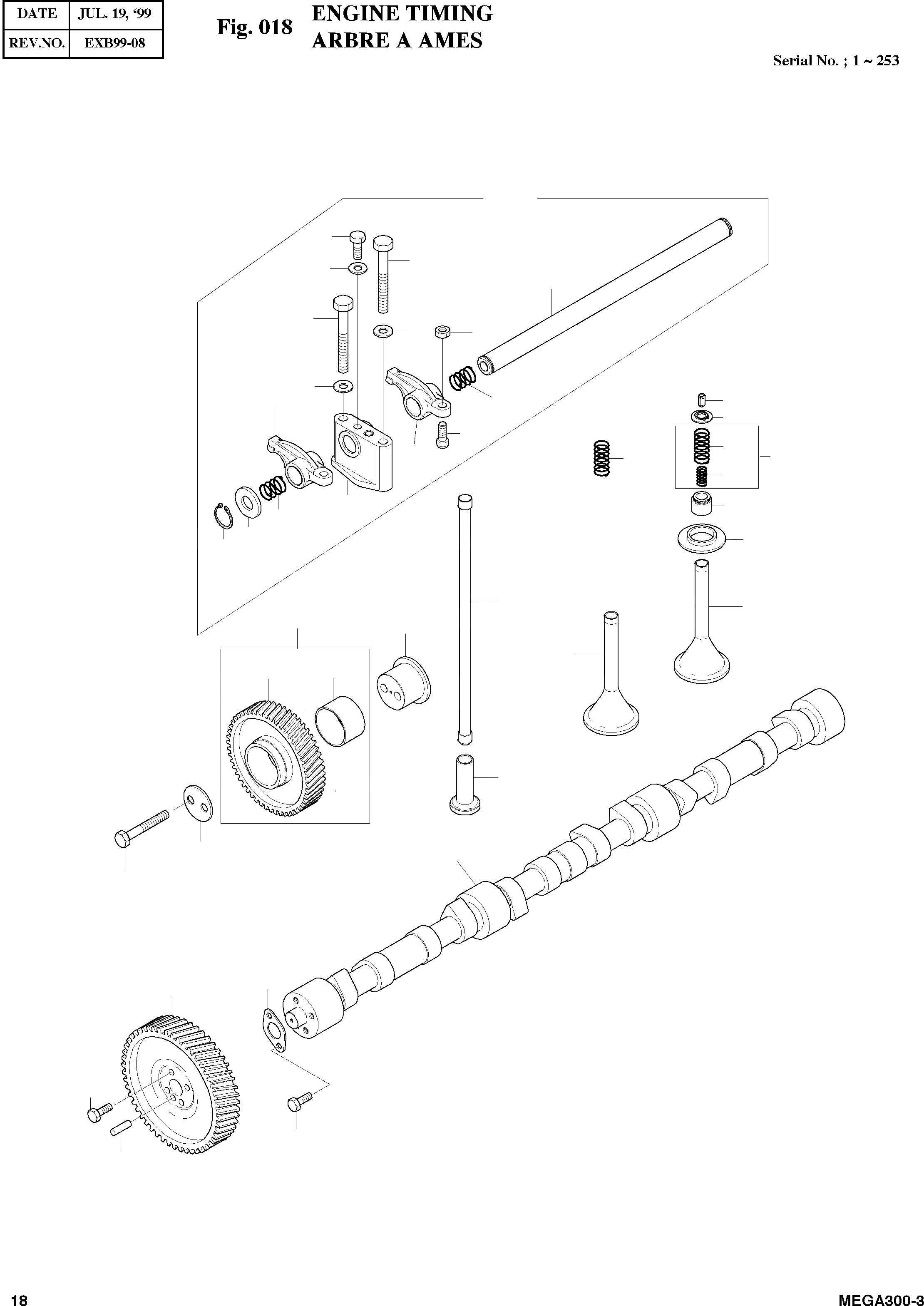 | DATE | JUL. 19, ‘99 |
|---|---|
| REV.NO. | EXB99-08 |

Fig. 018 ENGINE TIMING
ARBRE A AMES

Serial No. ; 1 ~ 253

18

MEGA300-3