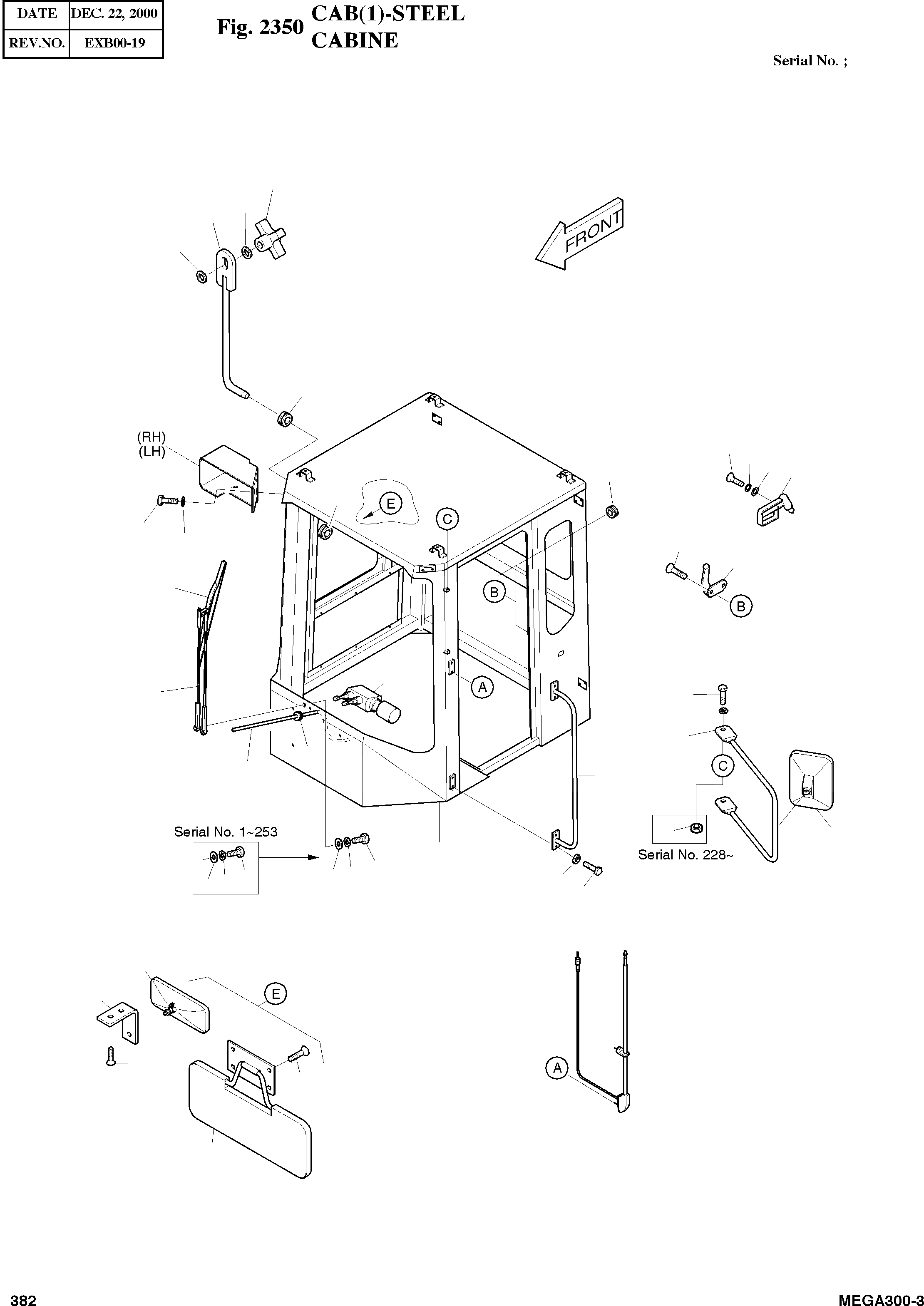 | DATE | DEC. 22, 2000 |
|---|---|
| REV.NO. | EXB00-19 |

Fig. 2350 CAB(1)-STEEL CABINE

Serial No. ;

FRONT

(RH)
(LH)

E

C

B

B

A

C

Serial No. 1~253

Serial No. 228~

E

A

382

MEGA300-3