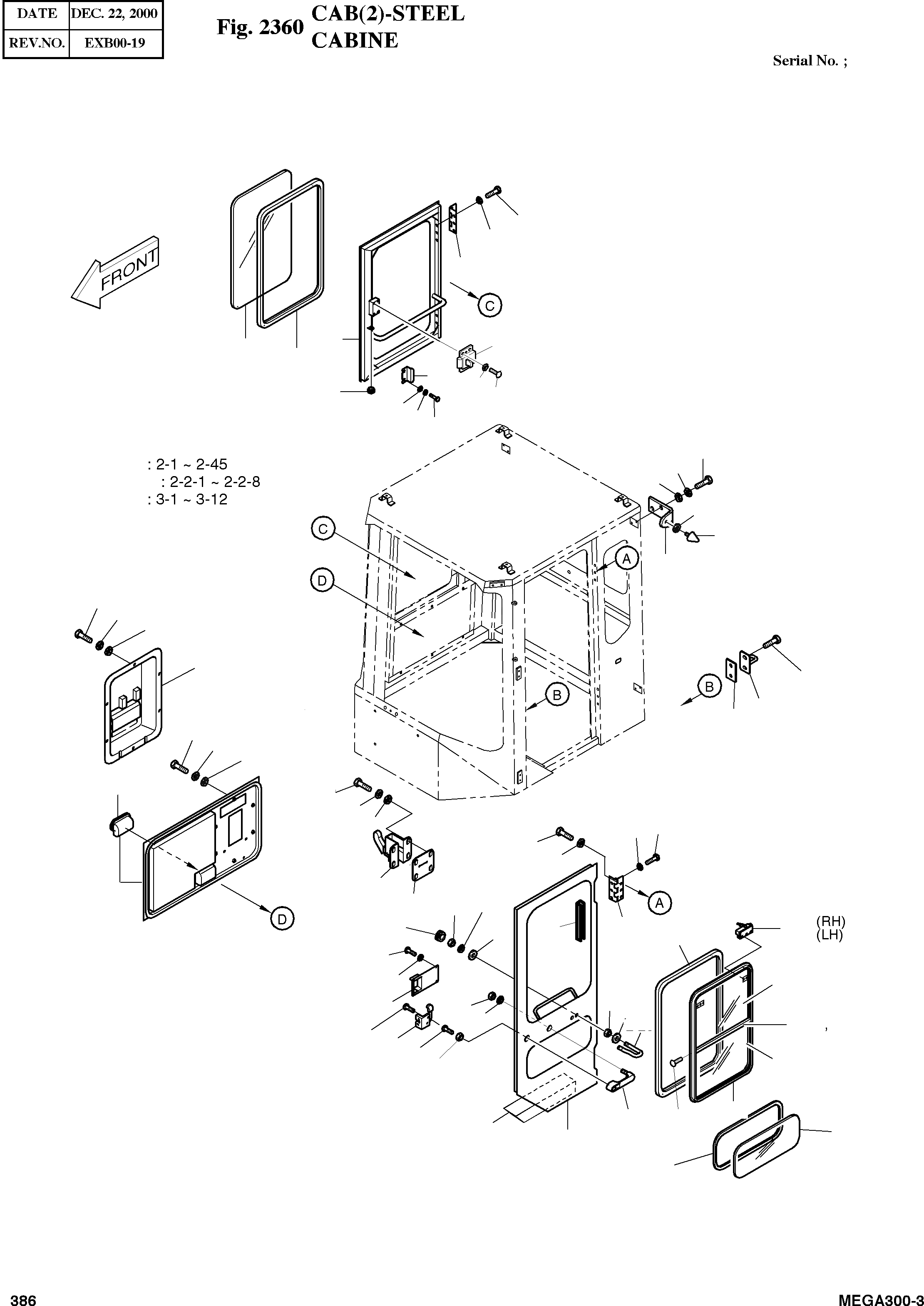 | DATE | DEC. 22, 2000 |
|---|---|
| REV.NO. | EXB00-19 |

Fig. 2360 CAB(2)-STEEL
CABINE

Serial No. ;

FRONT

C

: 2-1 ~ 2-45
: 2-2-1 ~ 2-2-8
: 3-1 ~ 3-12

C

D

A

B

B

D

A

(RH)
(LH)

,

386

MEGA300-3