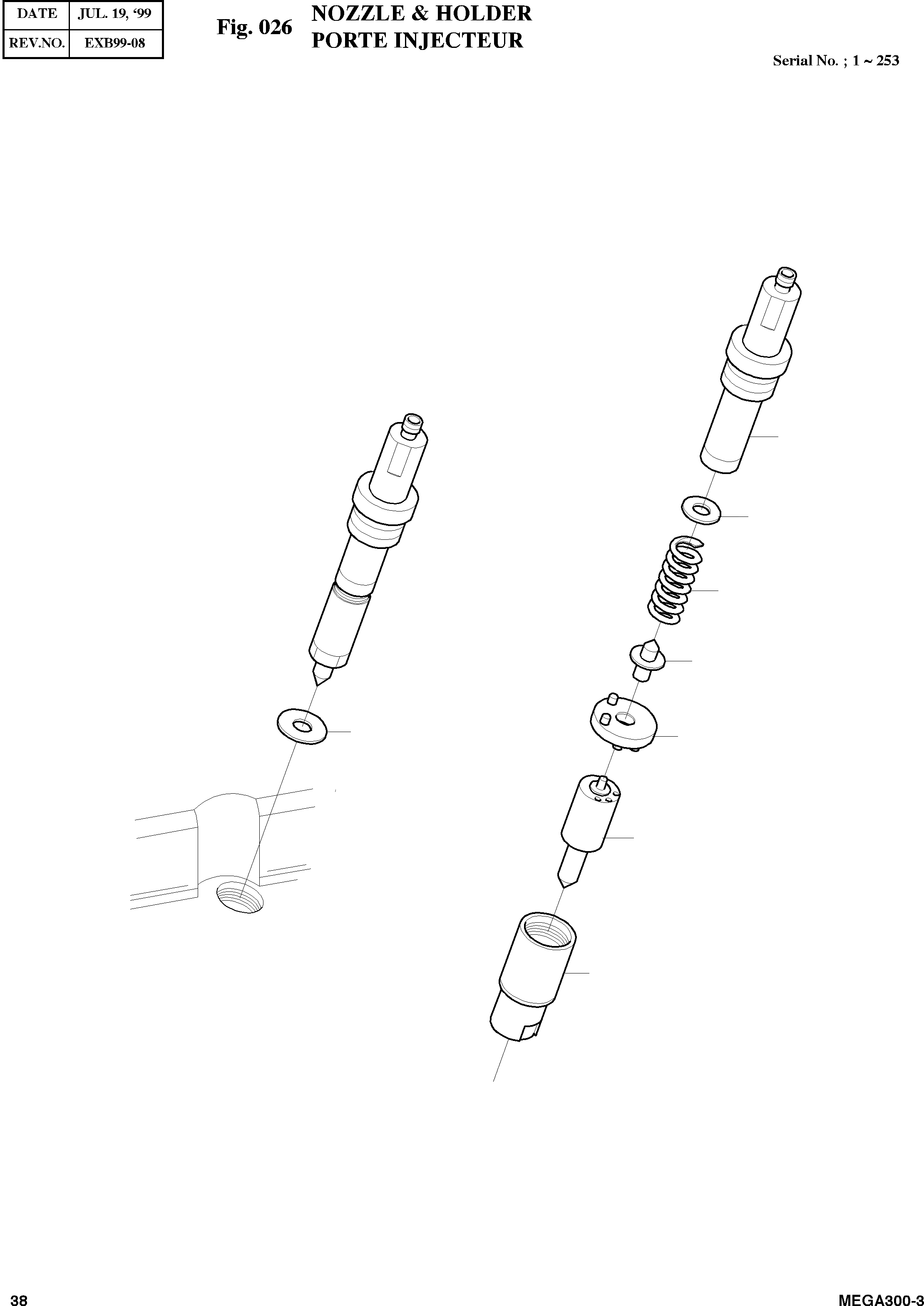 | DATE | JUL. 19, ‘99 |
|---|---|
| REV.NO. | EXB99-08 |

Fig. 026 NOZZLE & HOLDER
PORTE INJECTEUR

Serial No. ; 1 ~ 253

38

MEGA300-3