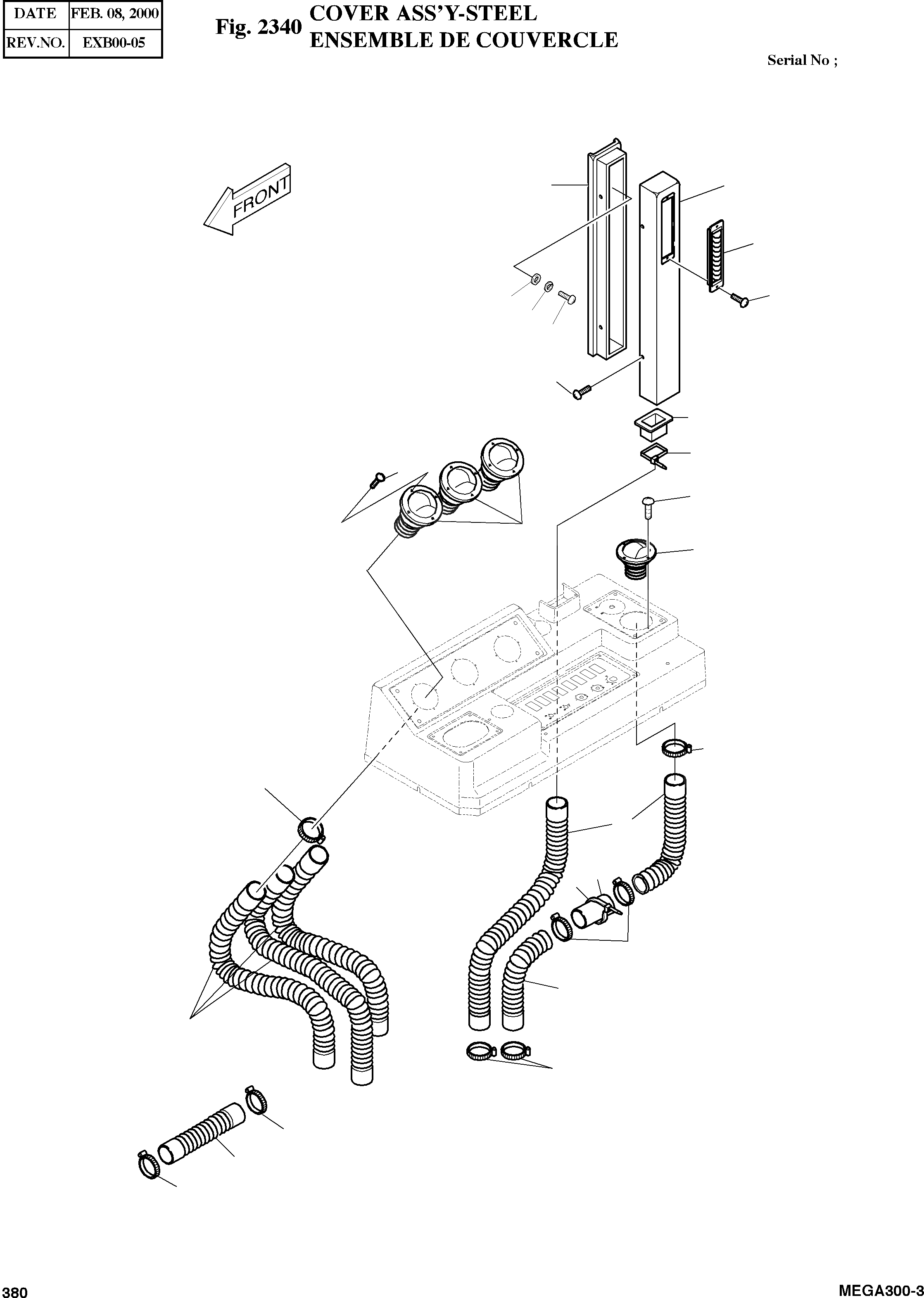 | DATE | FEB. 08, 2000 |
|---|---|
| REV.NO. | EXB00-05 |

Fig. 2340 COVER ASS'Y-STEEL
ENSEMBLE DE COUVERCLE

Serial No ;

FRONT

380

MEGA300-3