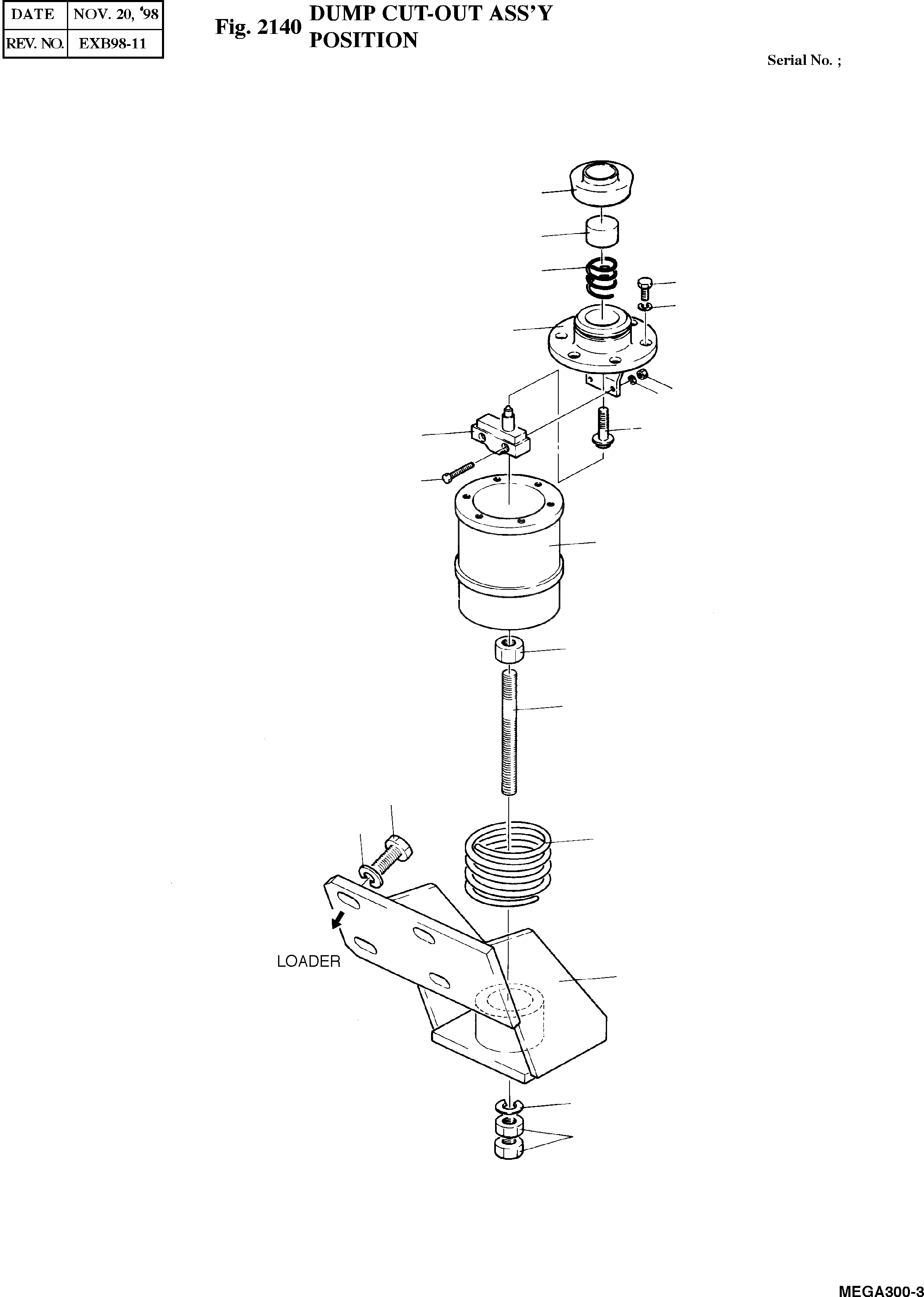 | DATE | NOV. 20, '98 |
|---|---|
| REV. NO. | EXB98-11 |

Fig. 2140 DUMP CUT-OUT ASS'Y POSITION

Serial No. ;

LOADER

MEGA300-3