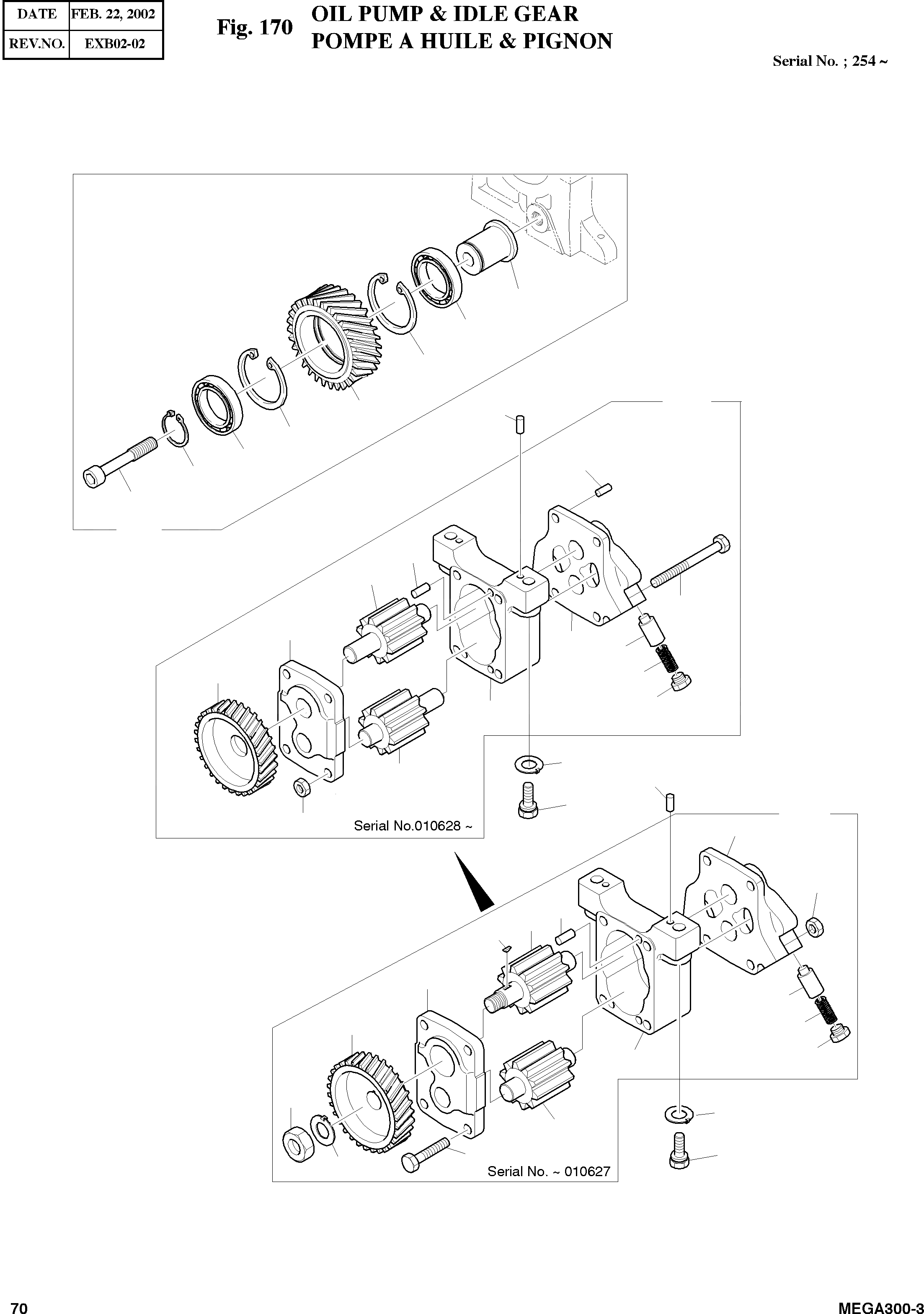 | DATE | FEB. 22, 2002 |
|---|---|
| REV.NO. | EXB02-02 |

Fig. 170 OIL PUMP & IDLE GEAR
POMPE A HUILE & PIGNON

Serial No. ; 254 ~

Serial No.010628 ~

Serial No. ~ 010627

70

MEGA300-3